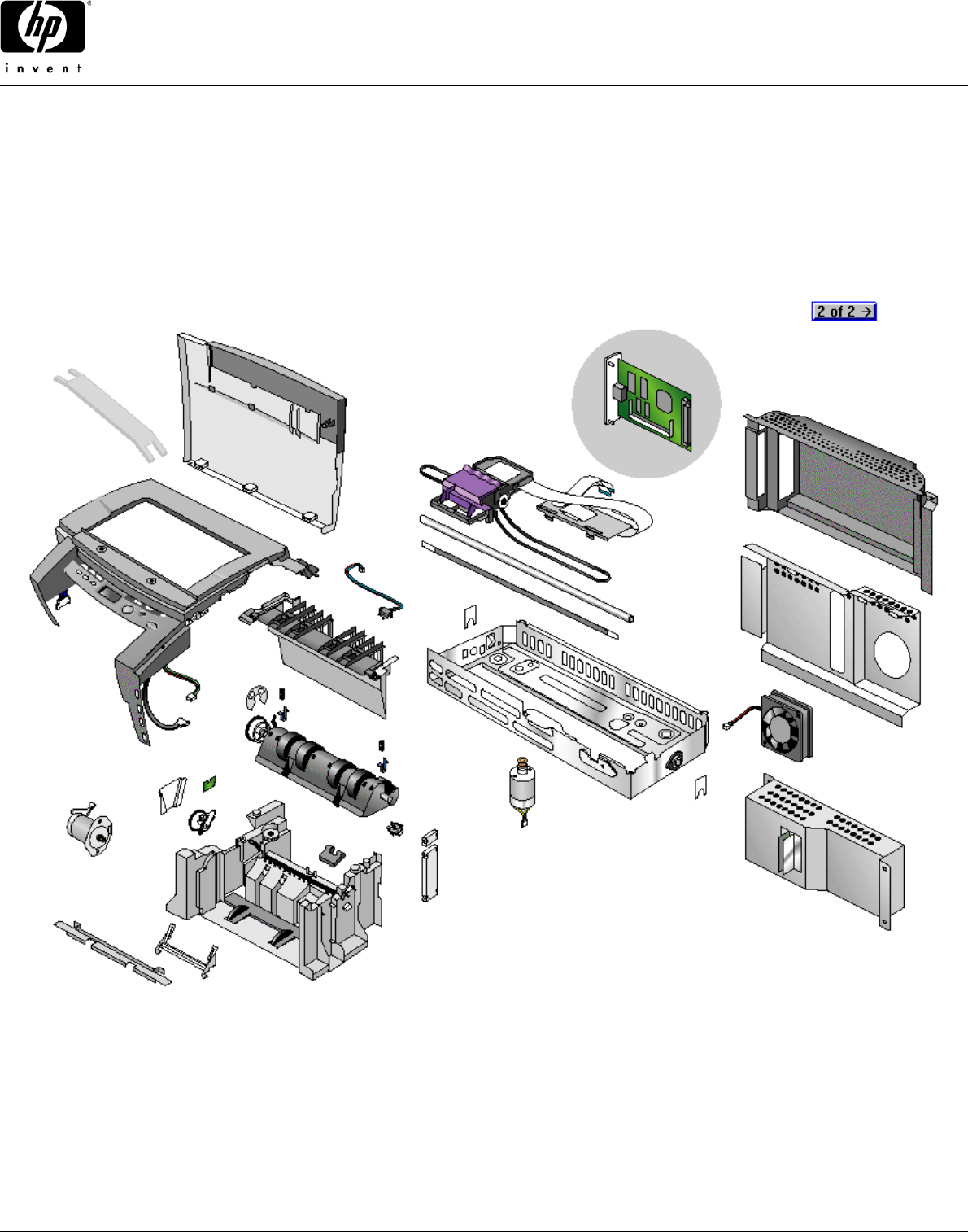 hp
invent

2 of 2 →