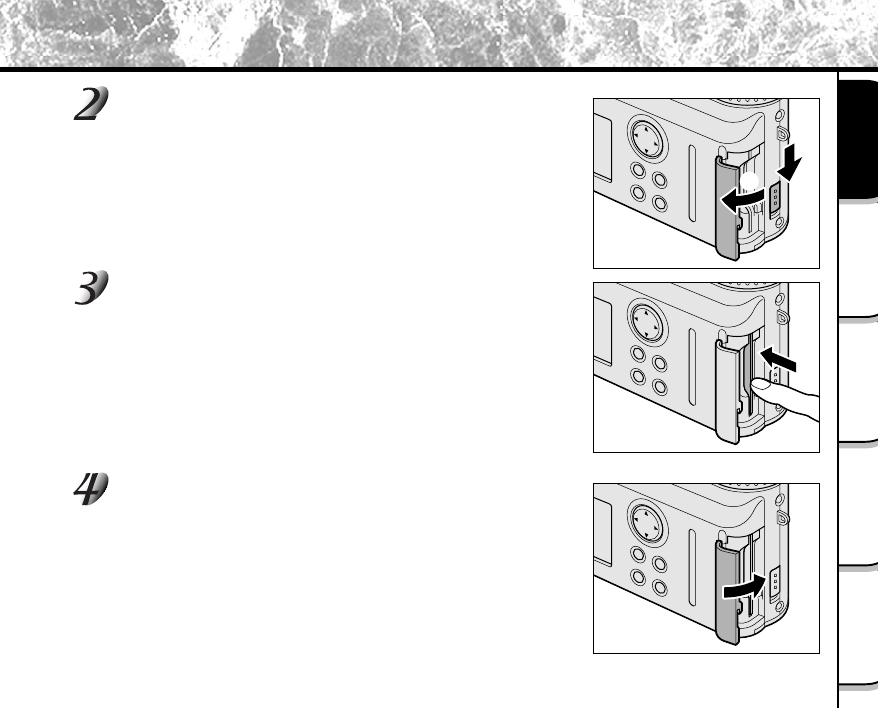 2

3

4