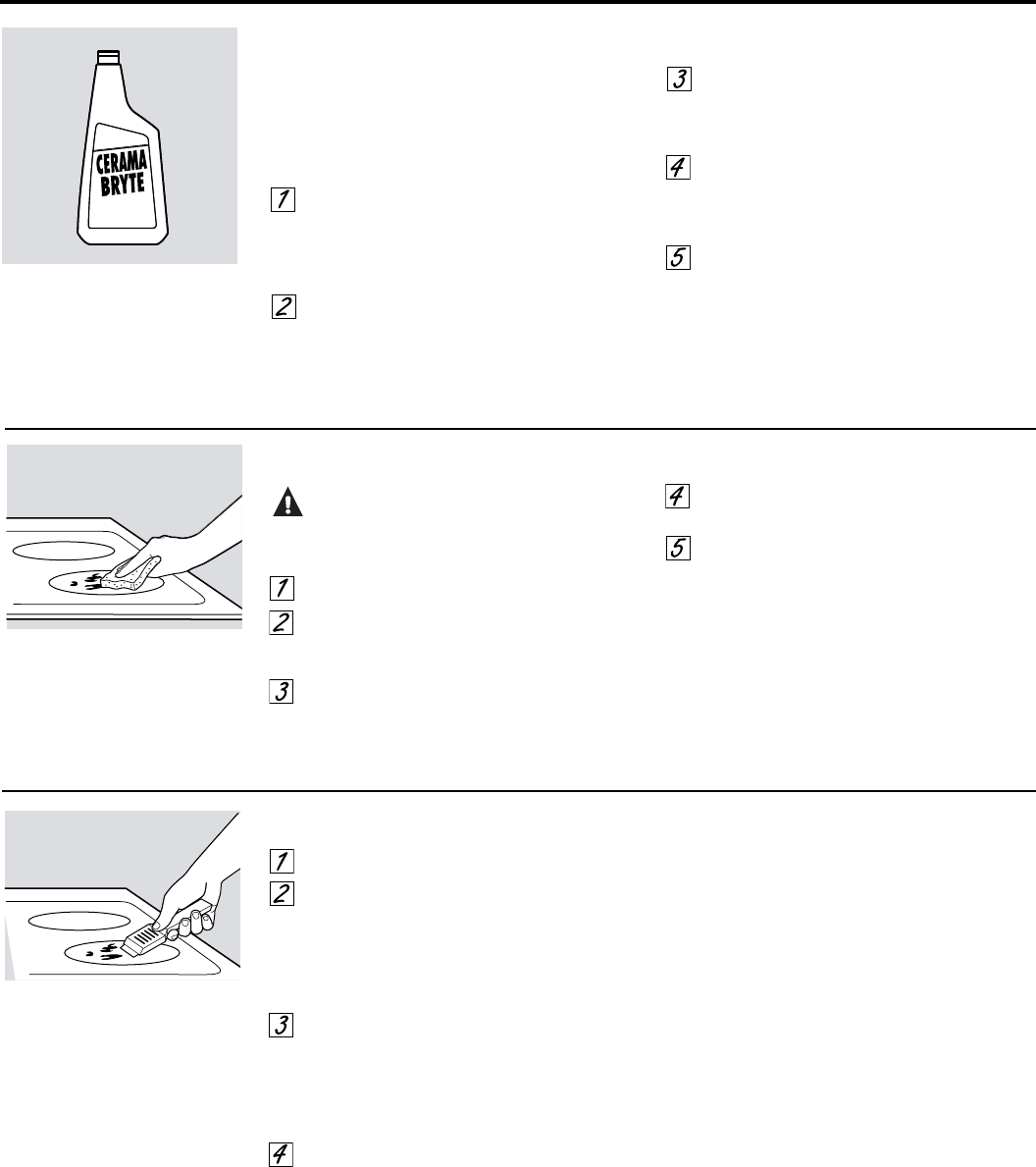 CERAMA BRYTE

1

2

3

4

5

1

2

3

4

5

1

2

3

4