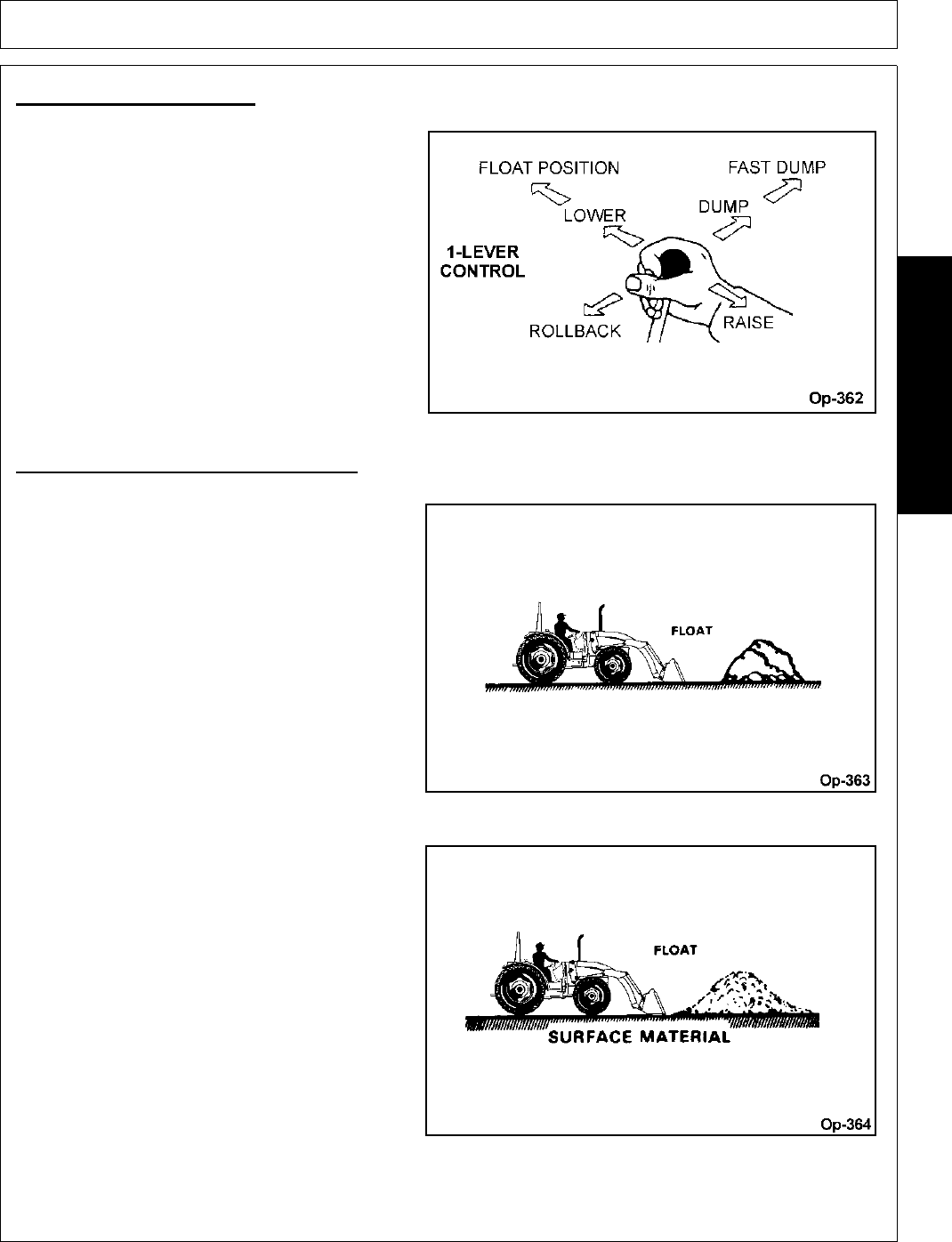 FLOAT POSITION

FAST DUMP

LOWER

DUMP

1-LEVER CONTROL

ROLLBACK

RAISE

Op-362

FLOAT

Op-363

FLOAT

SURFACE MATERIAL

Op-364