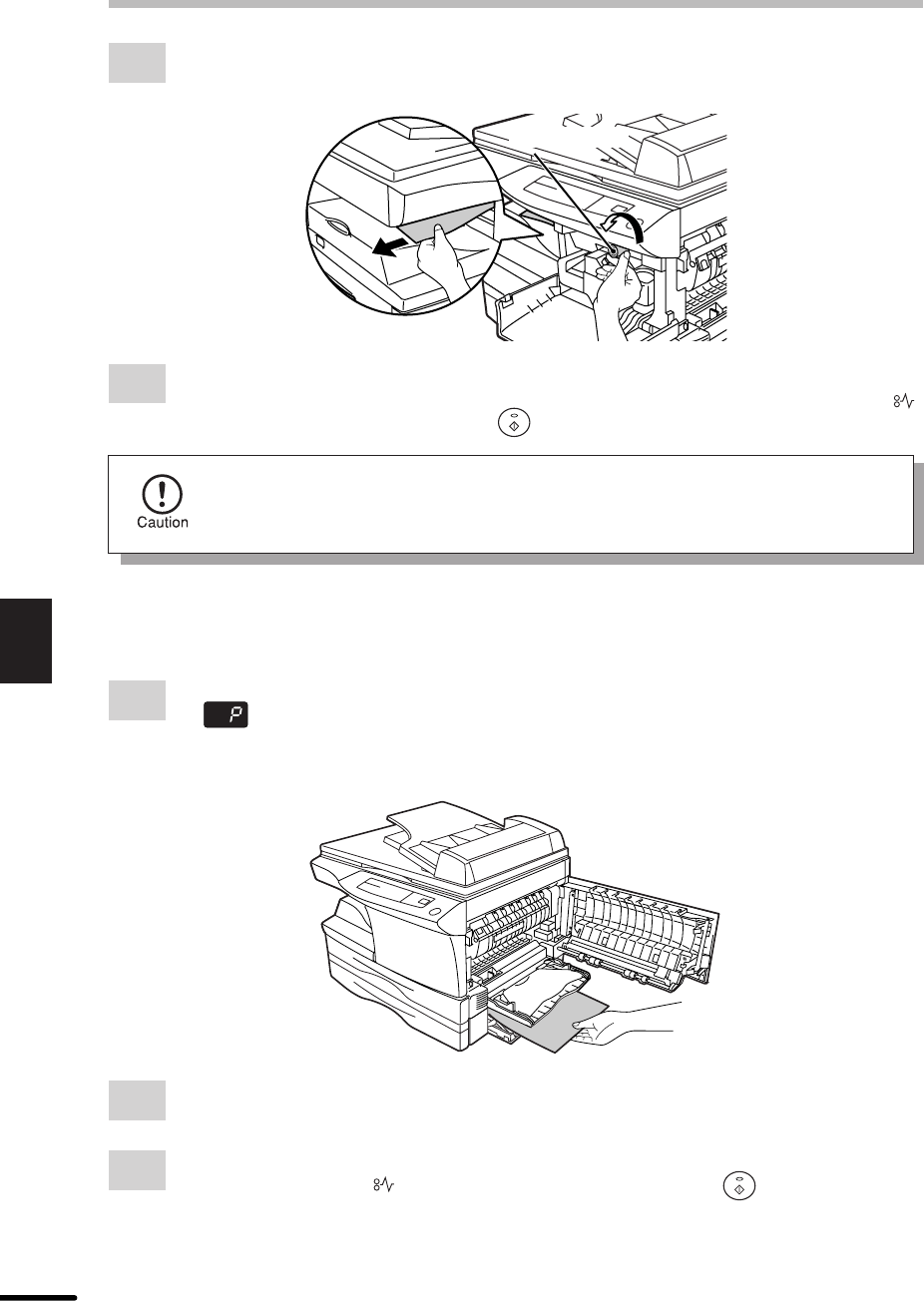 Caution