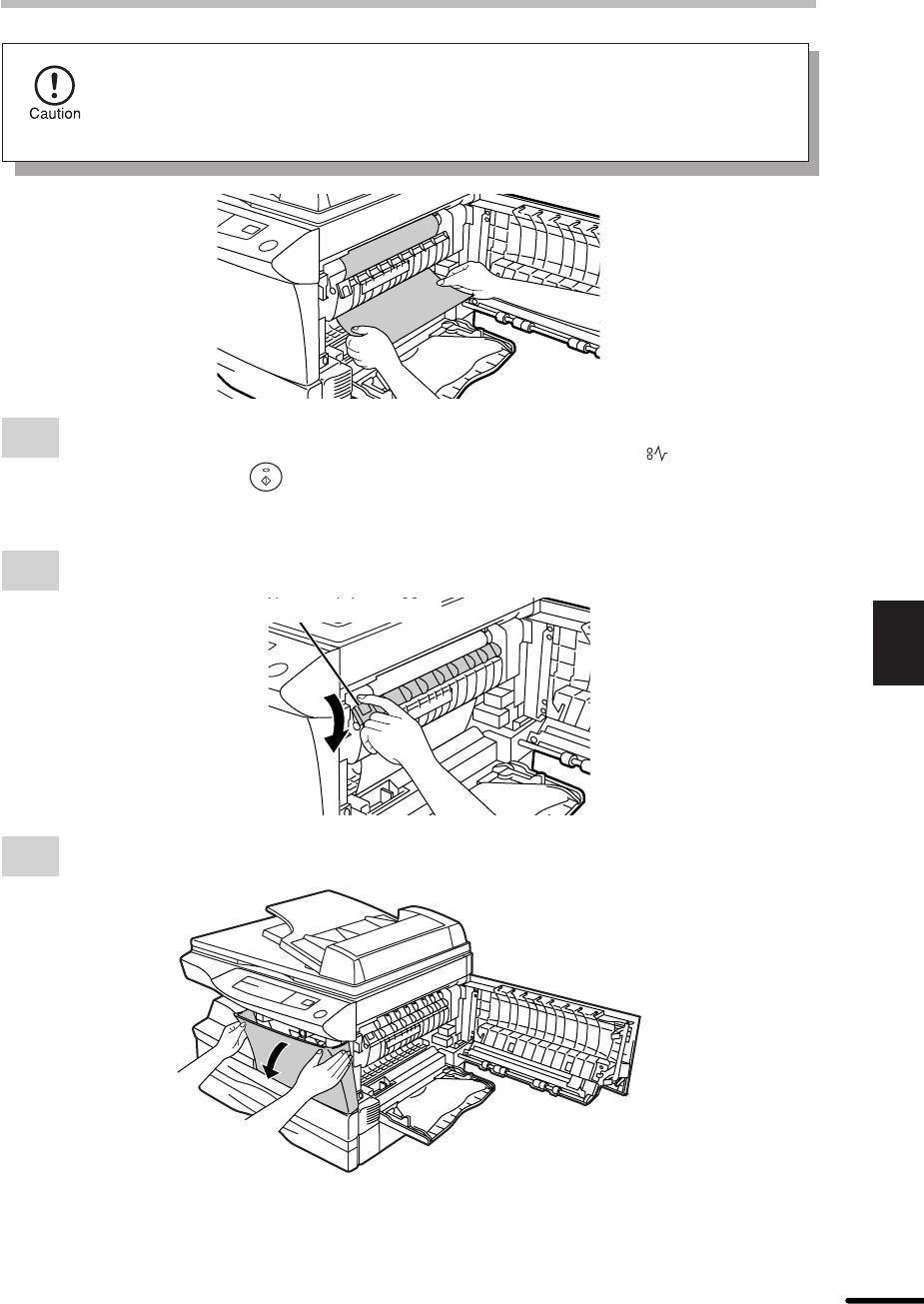 Caution