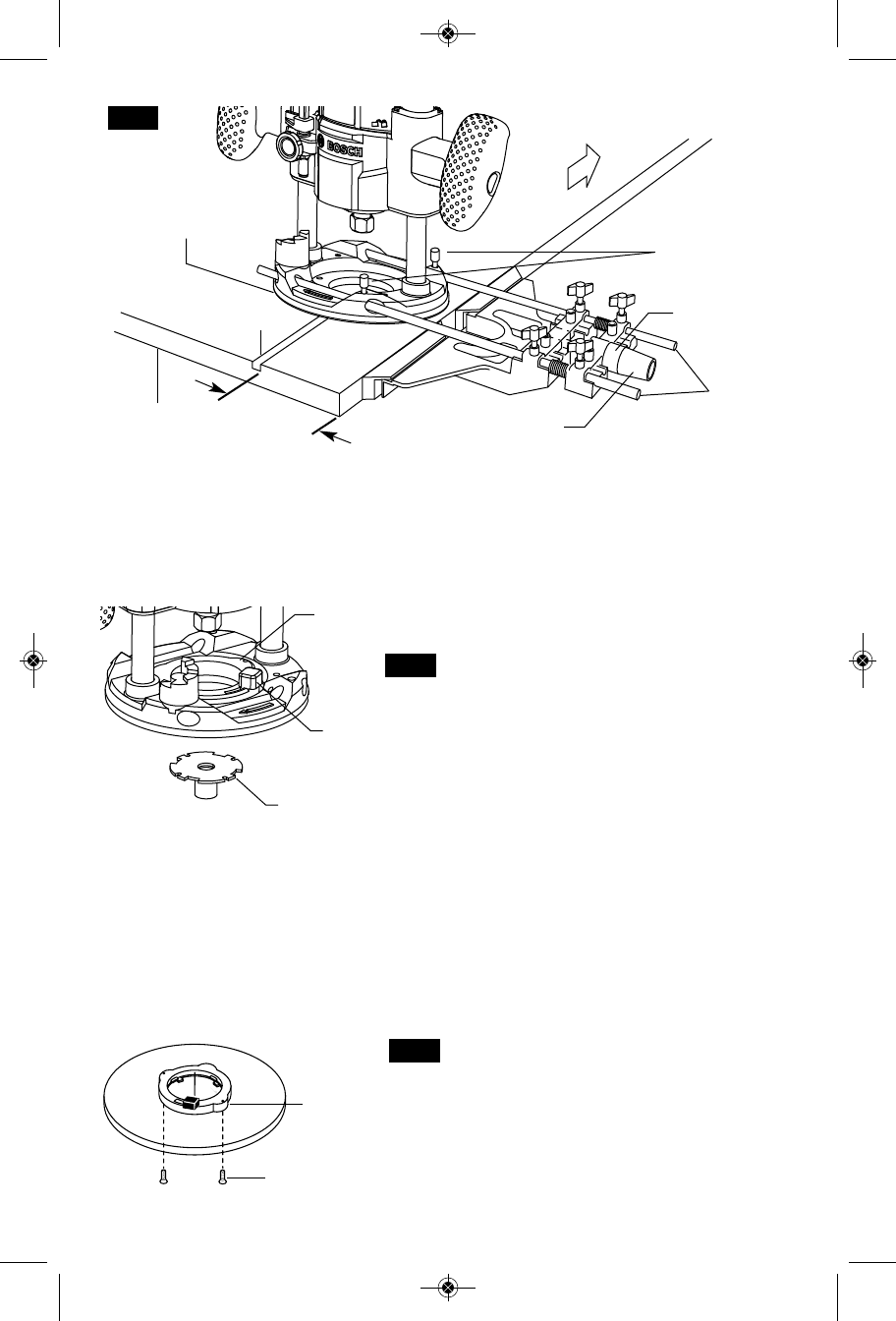 BOSCH