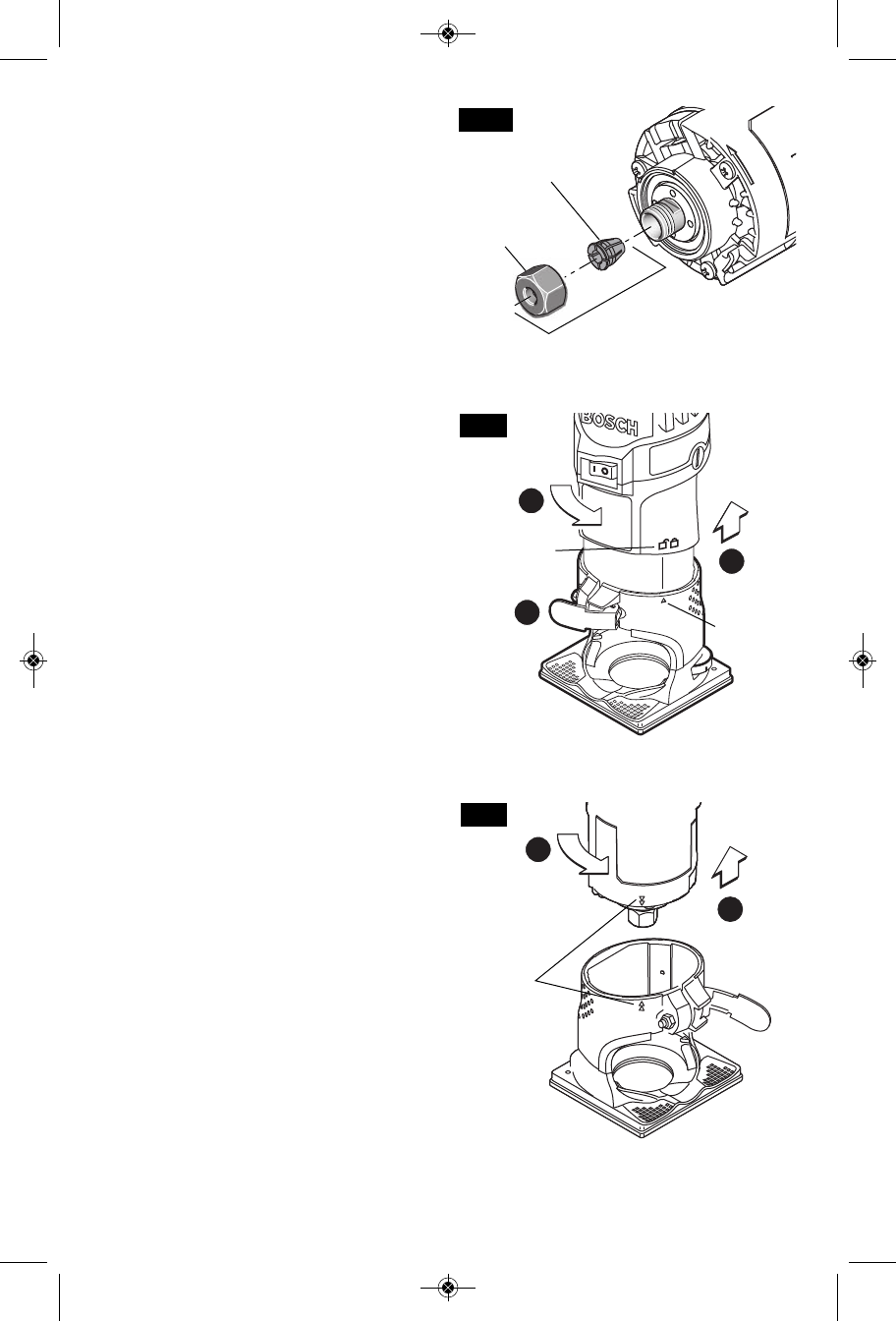 BOSCH