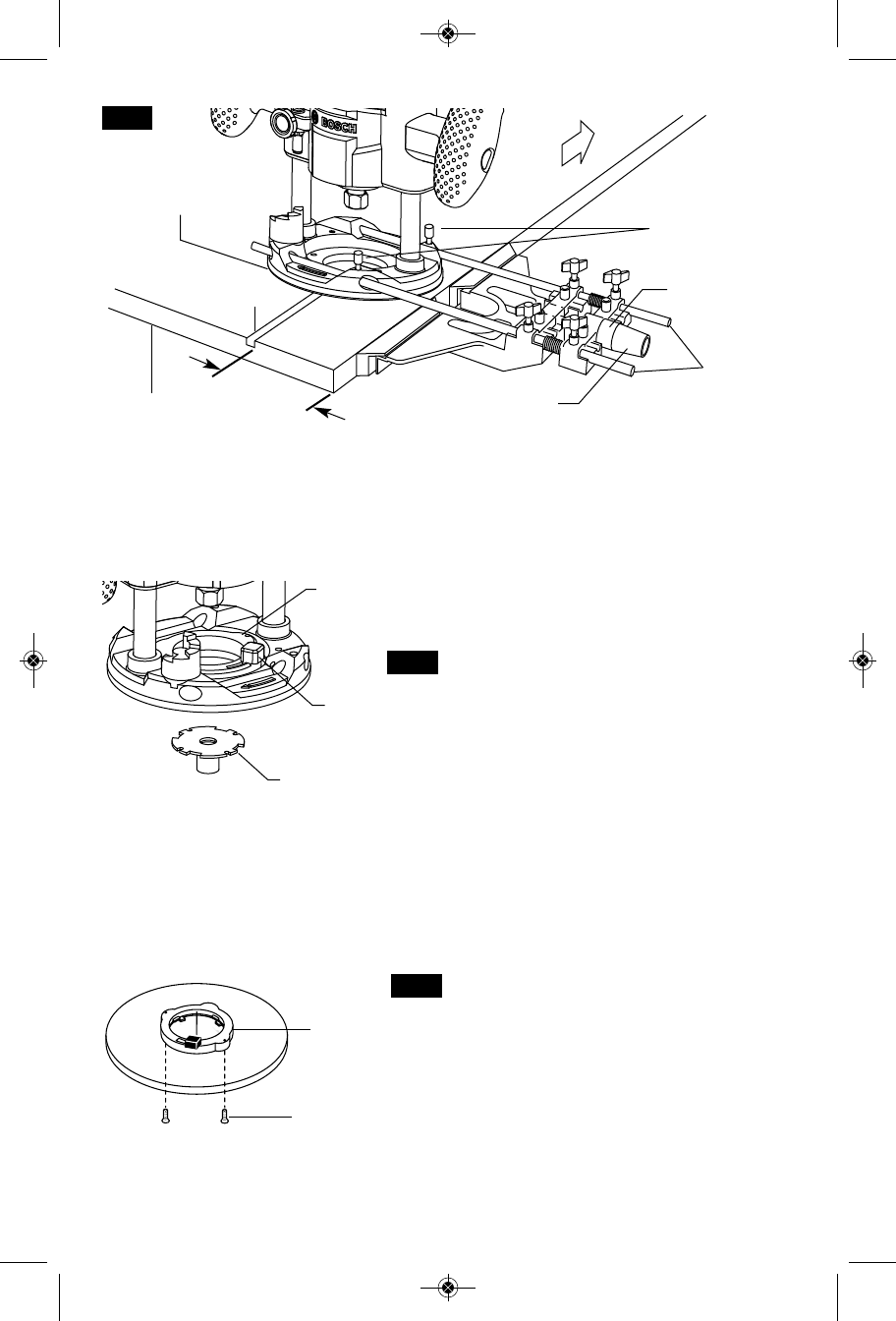 BOSCH