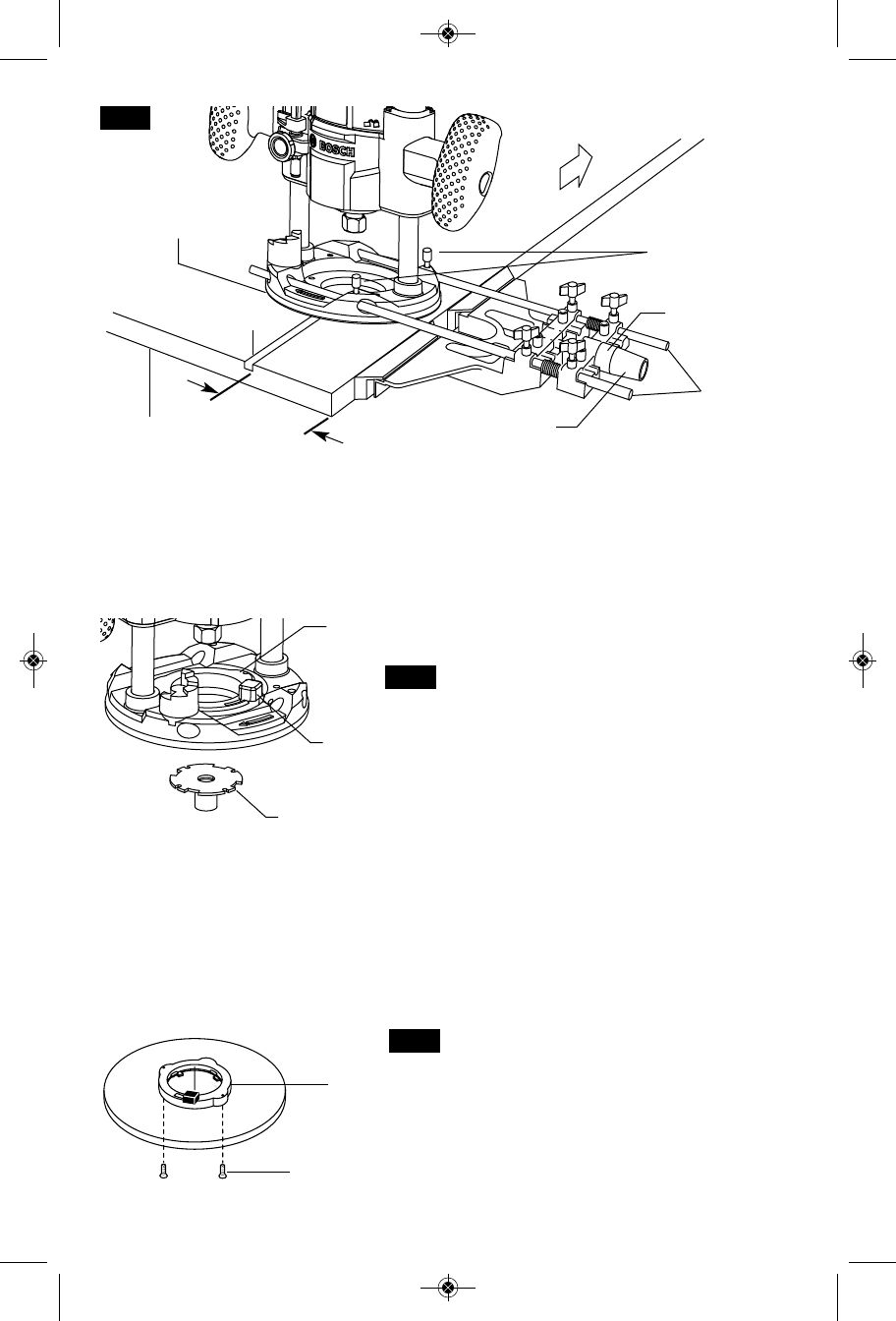 BOSCH