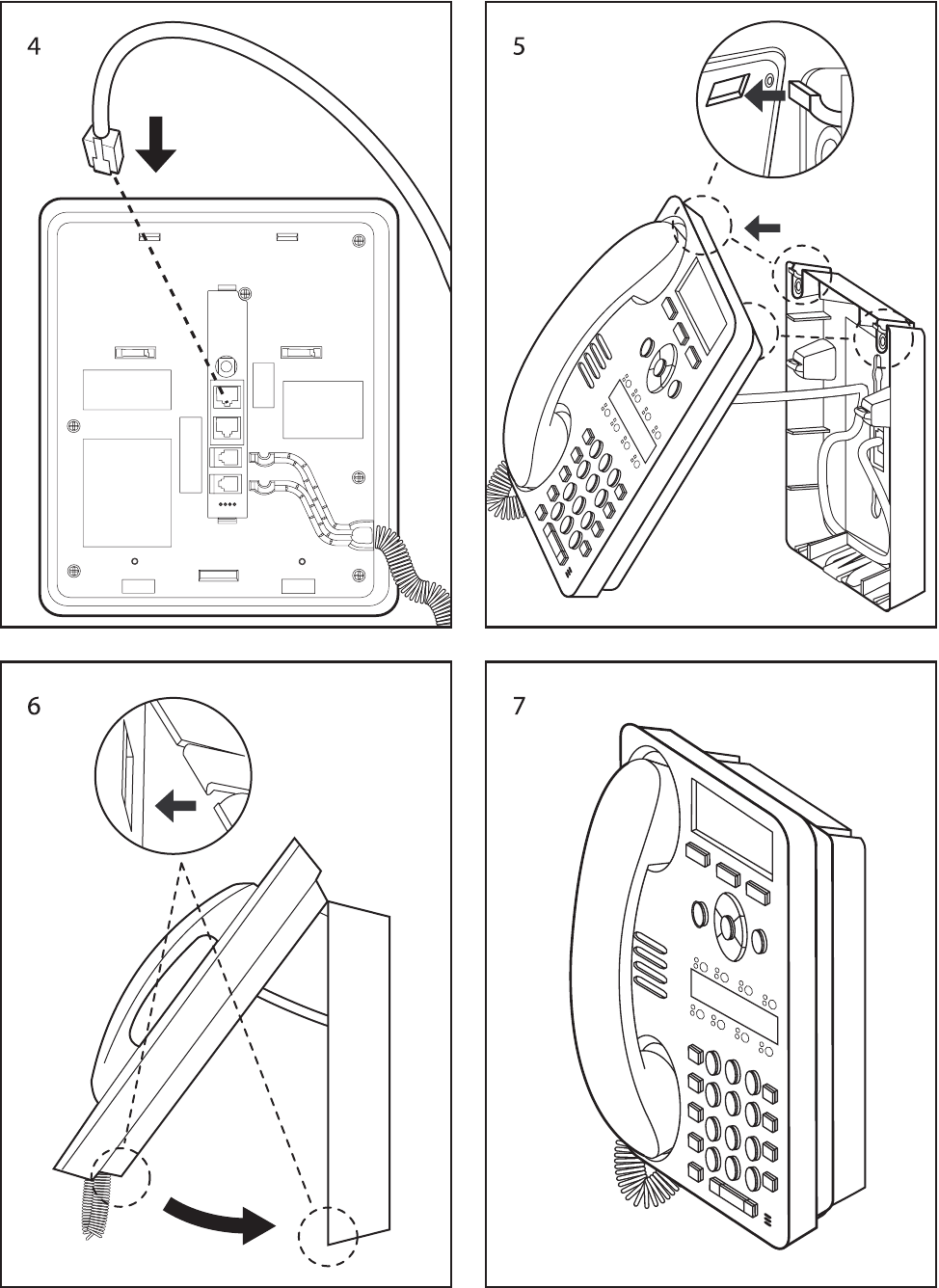 4

5

6

7