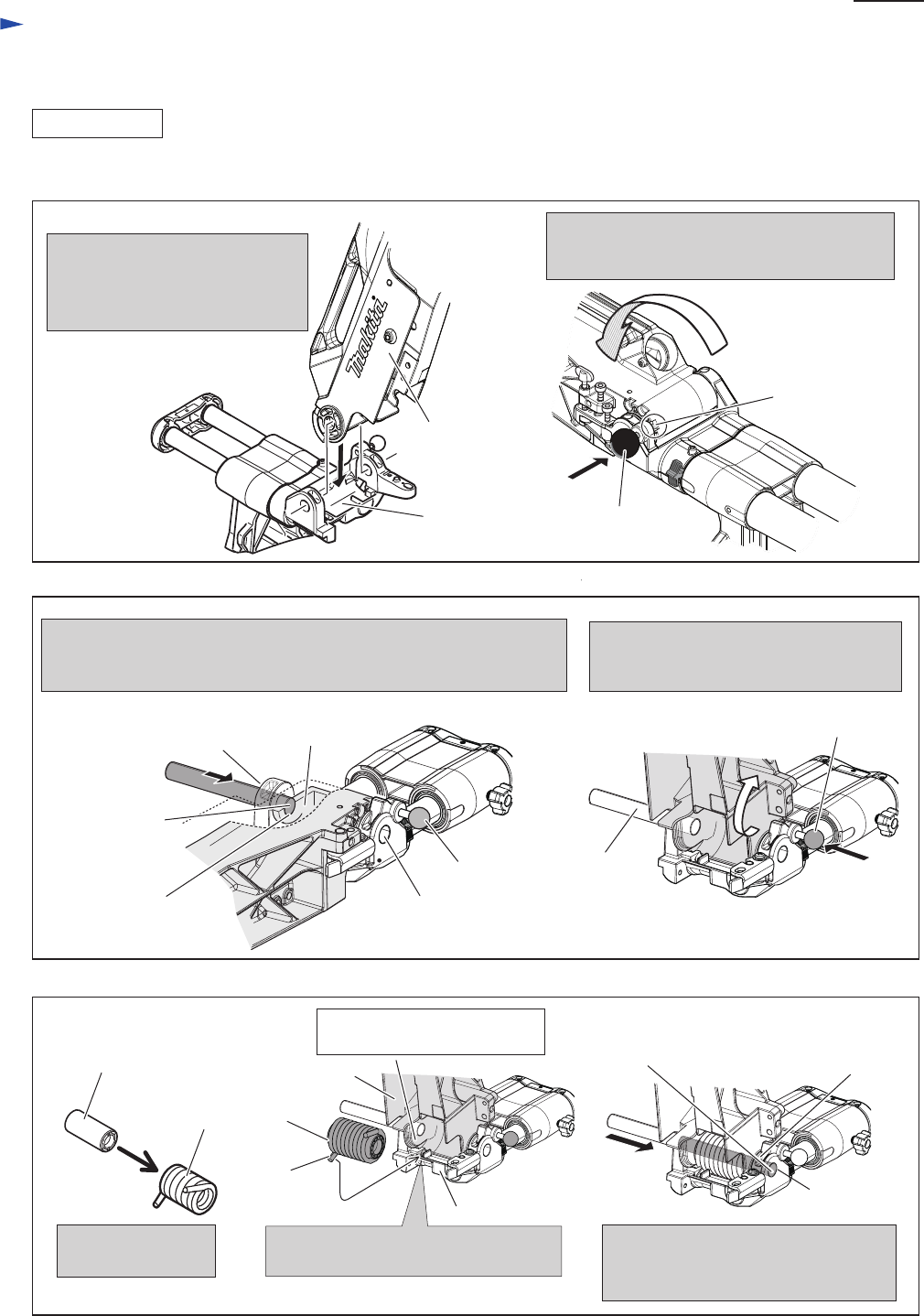 makita