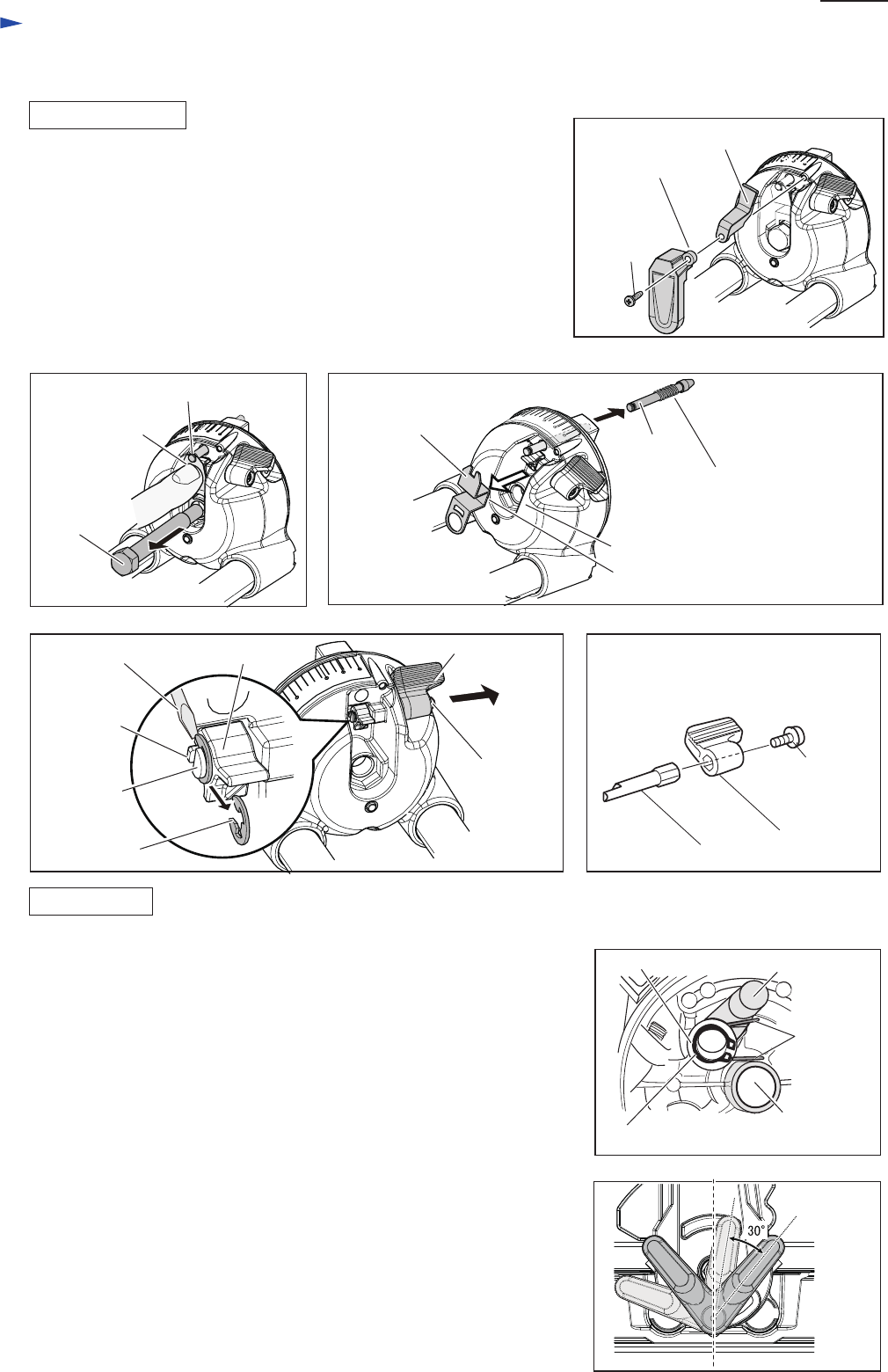 30°