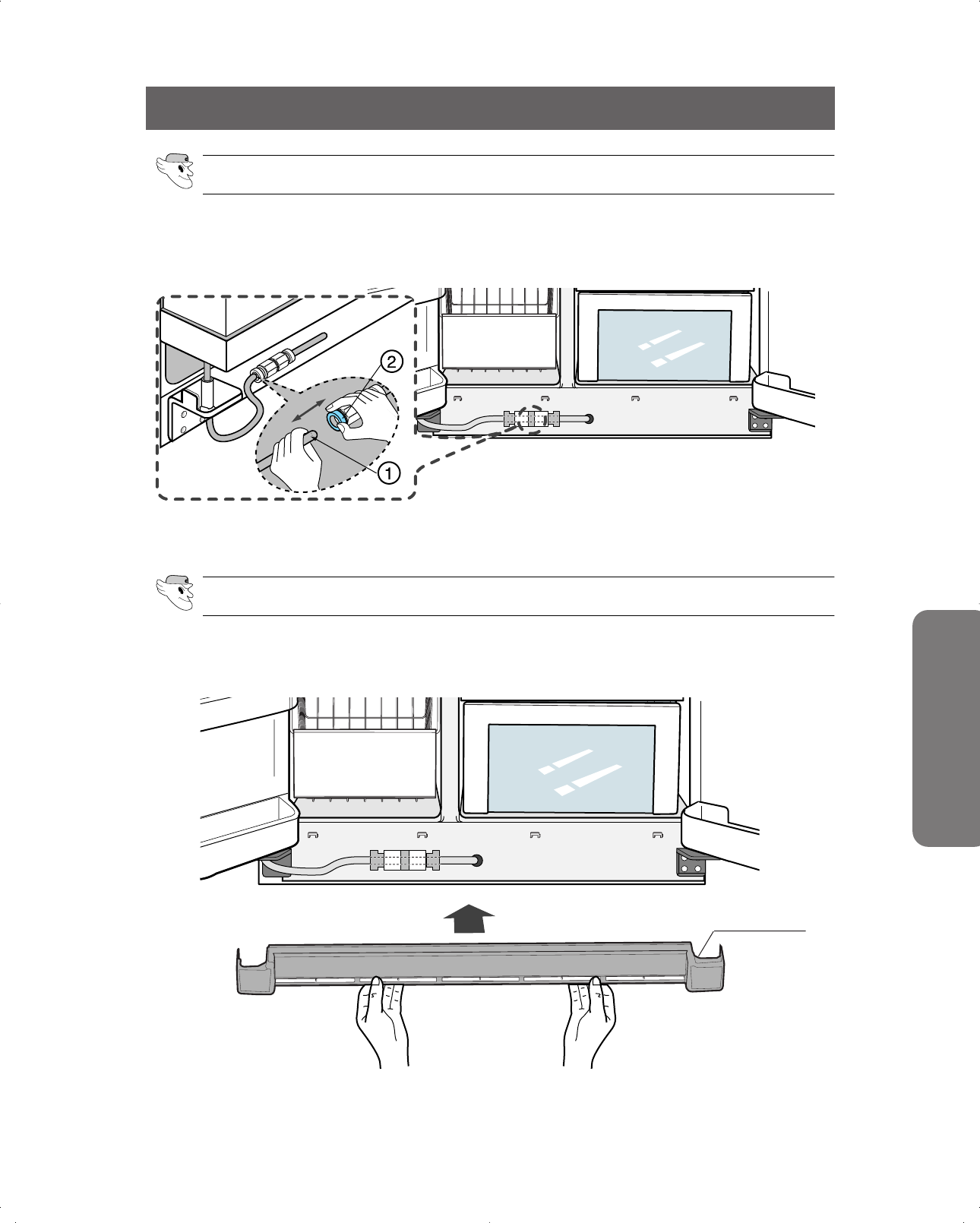 2

1