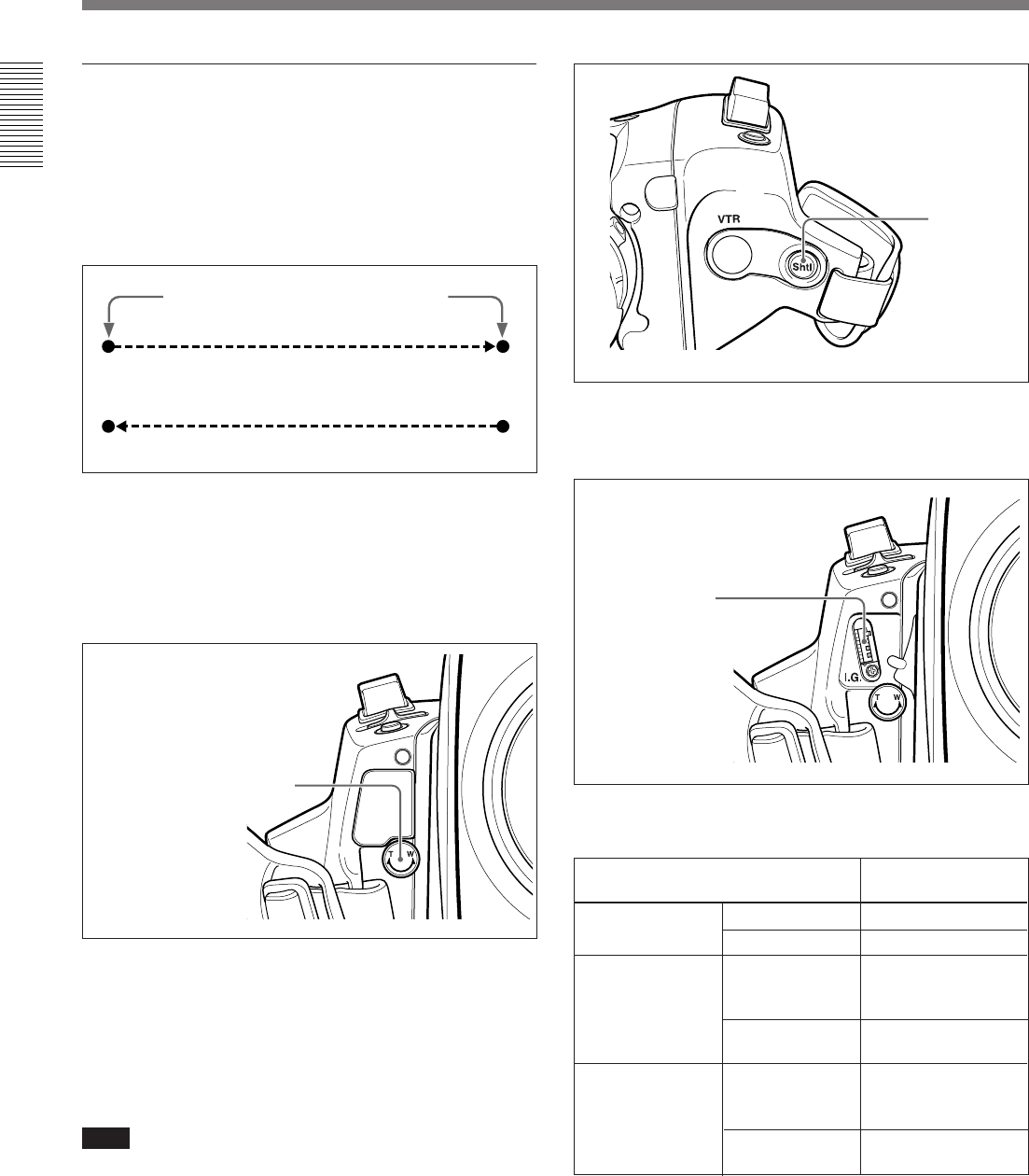 VTR

Shtl

I.G.

T W

T W