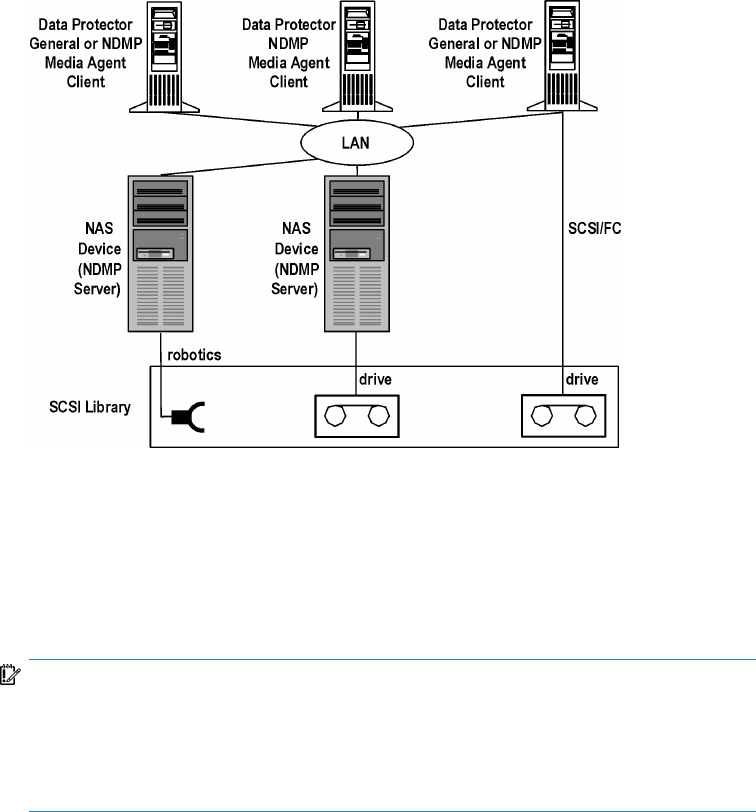 Data Protector General or NDMP Media Agent Client

Data Protector NDMP Media Agent Client

Data Protector General or NDMP Media Agent Client

LAN

NAS Device (NDMP Server)

NAS Device (NDMP Server)

SCSI/FC

robotics

drive

drive

SCSI Library