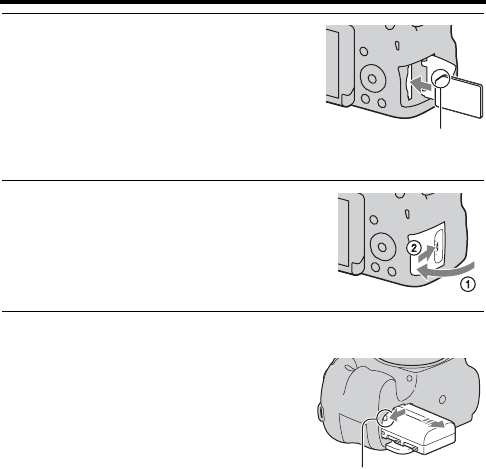 ②
①