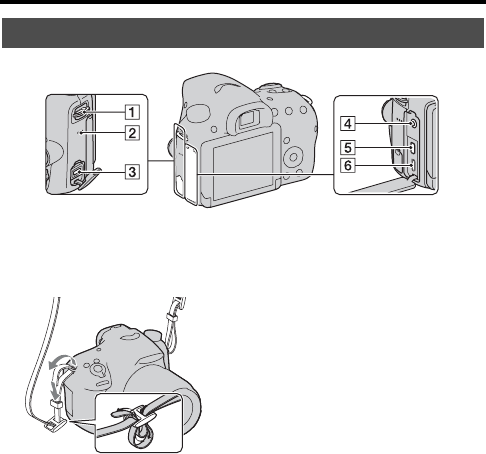 1
2
3
4
5
6