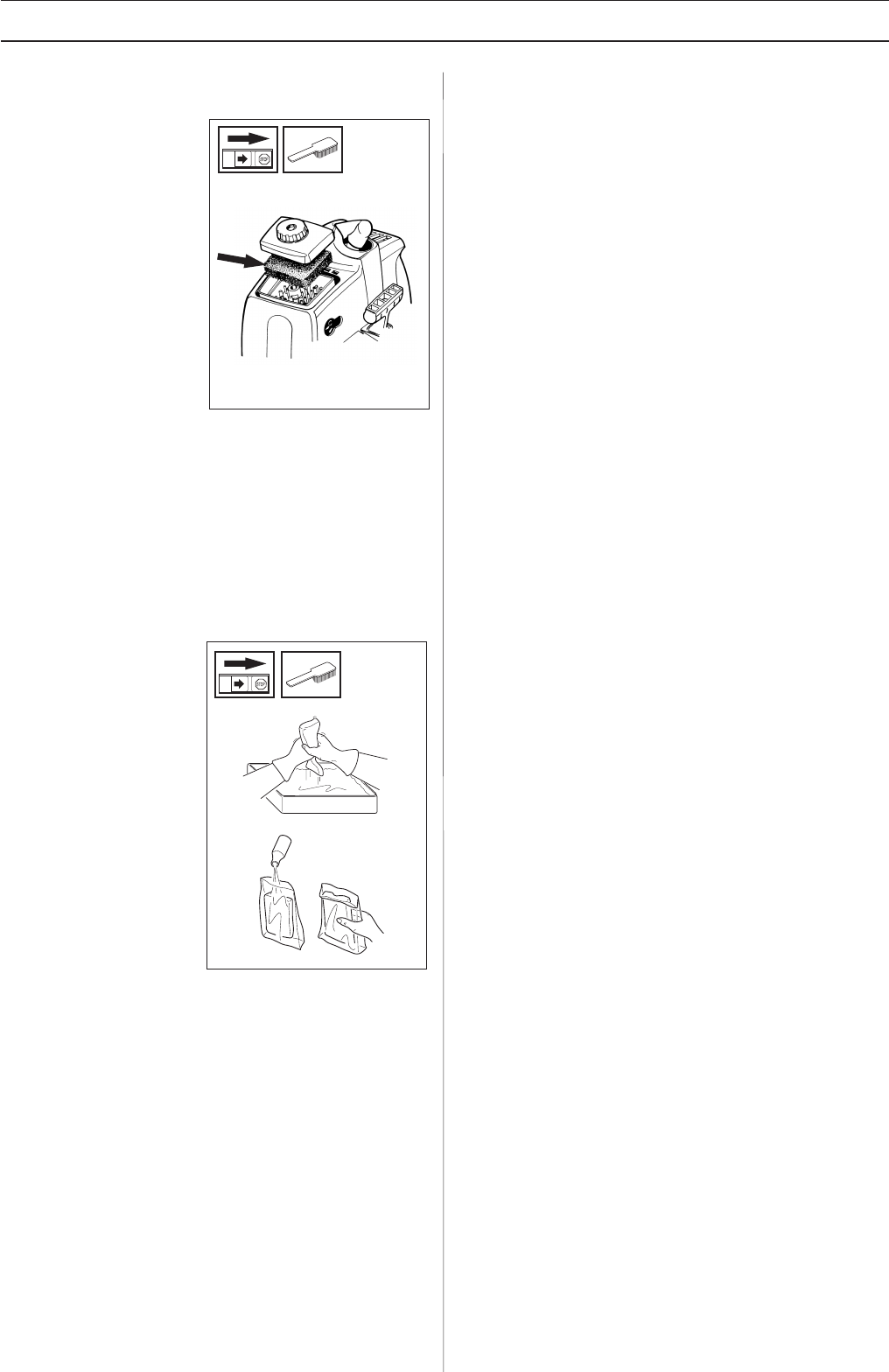 STOP

STOP