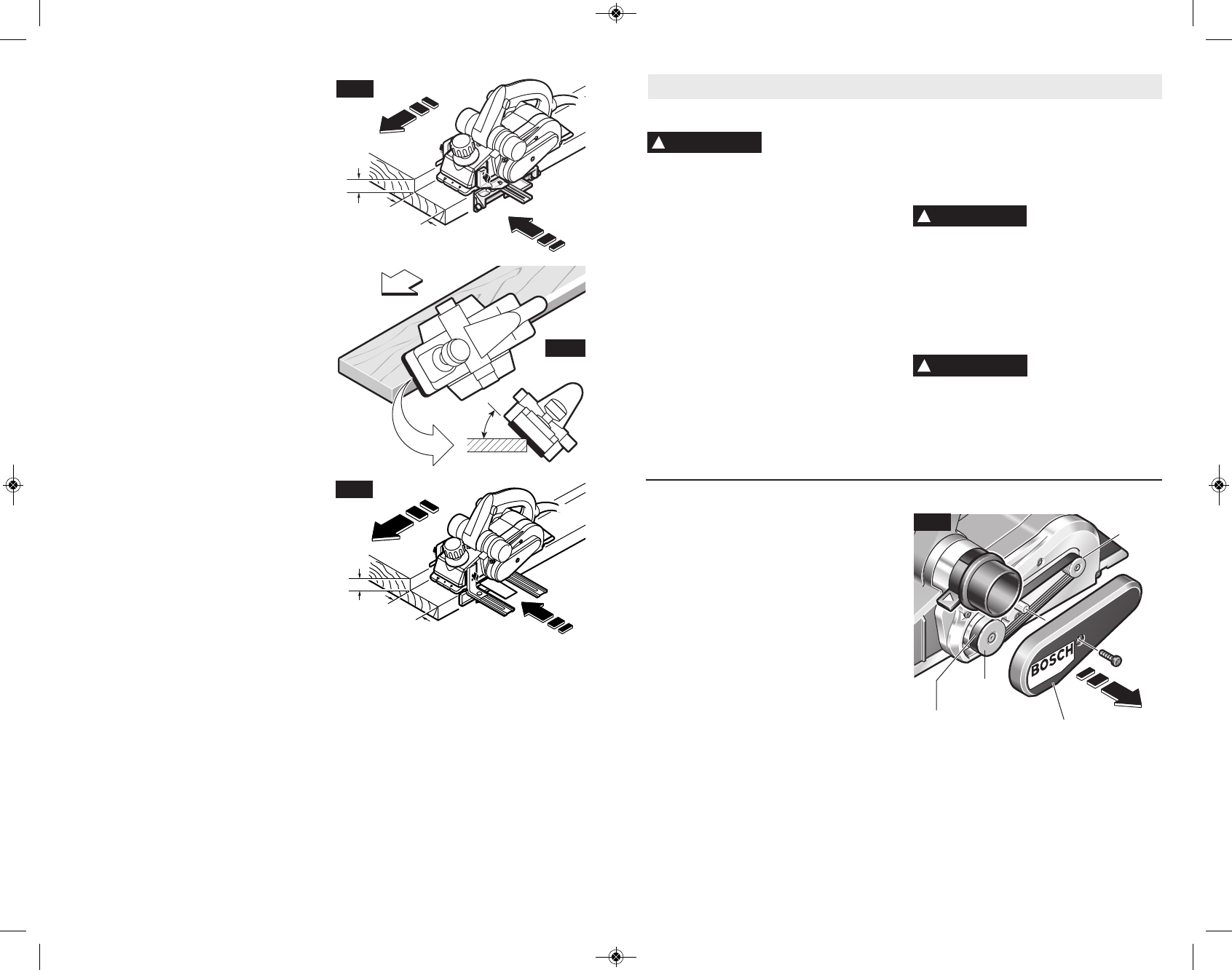 BOSCH