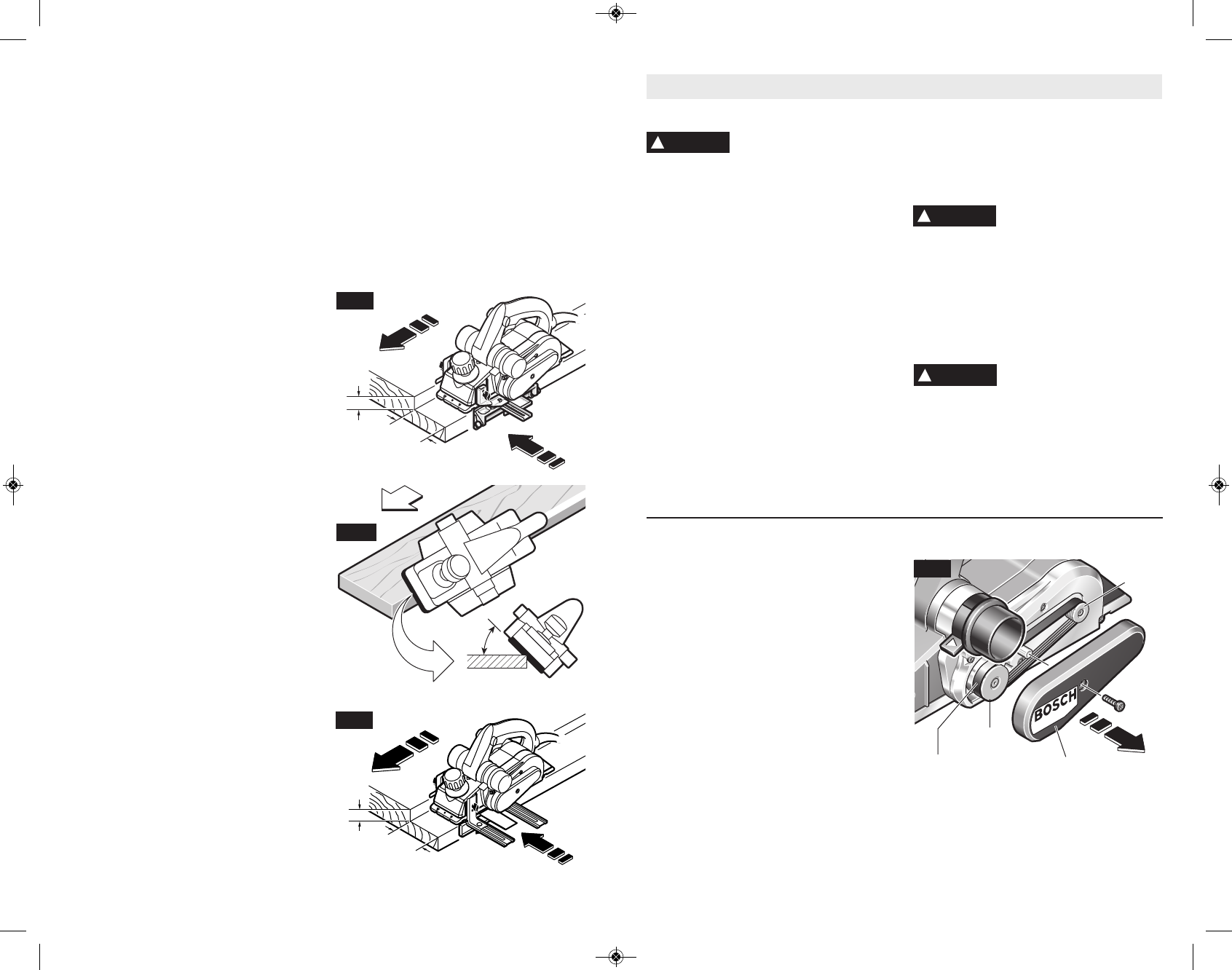 BOSCH