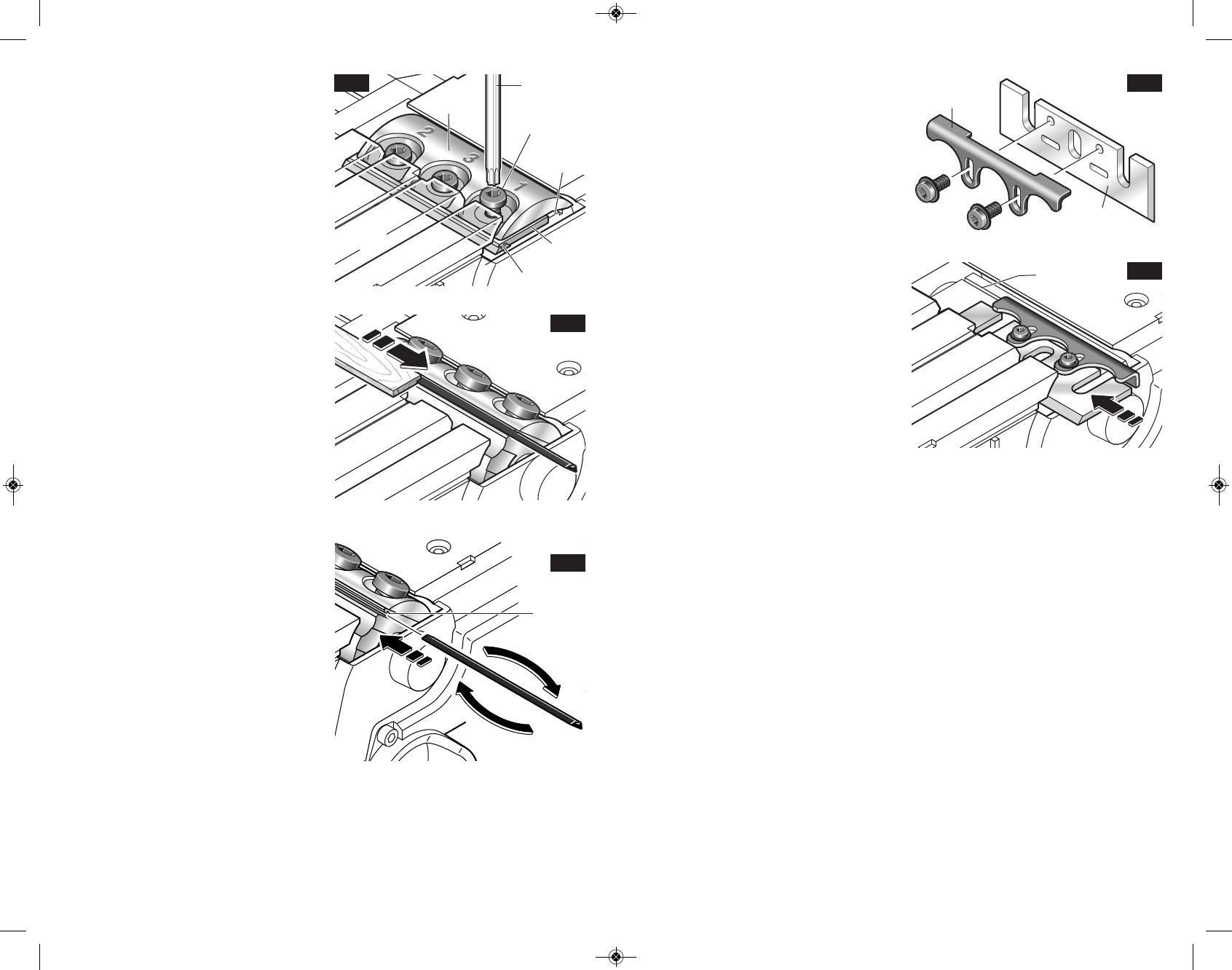 2
3
1