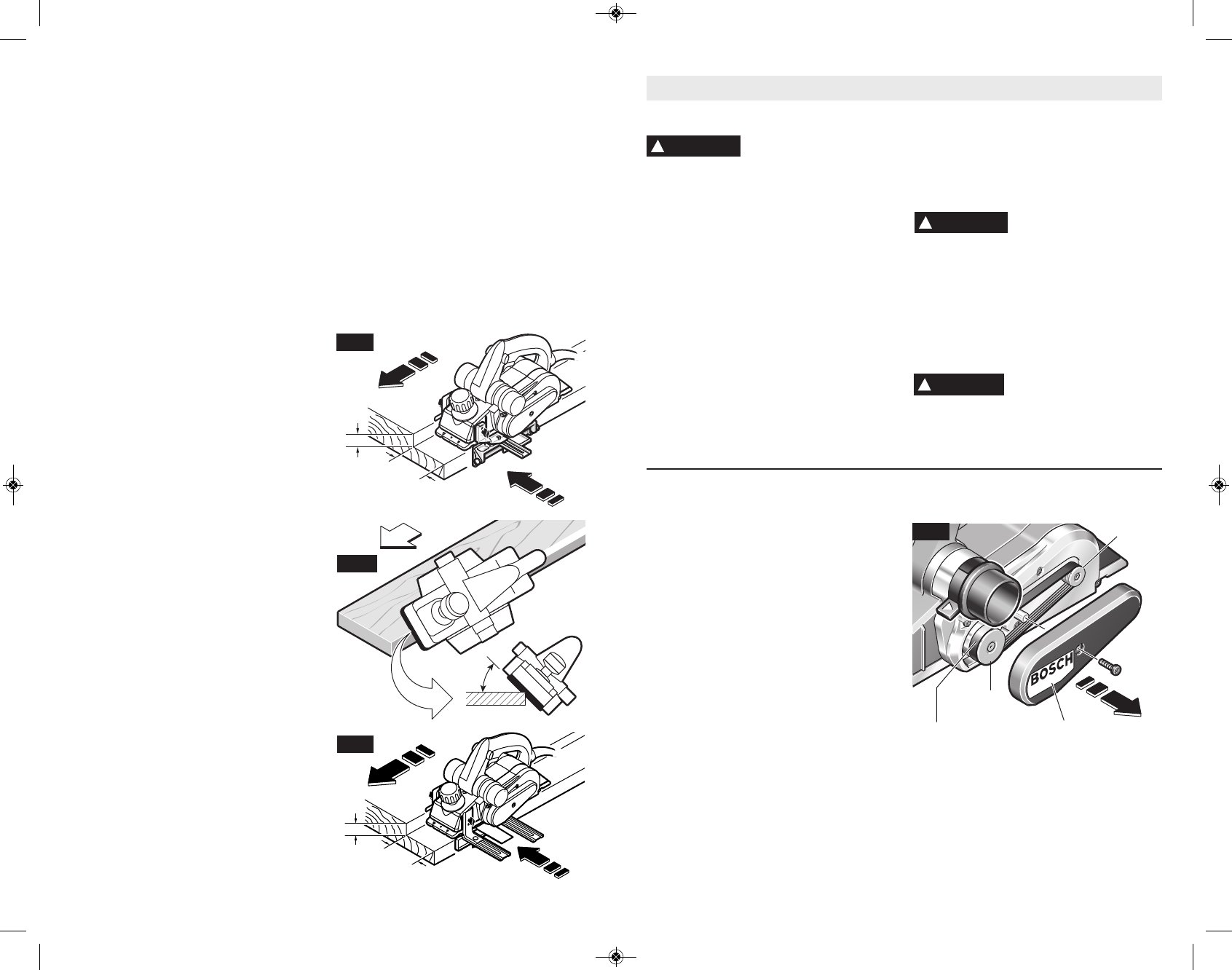 BOSCH