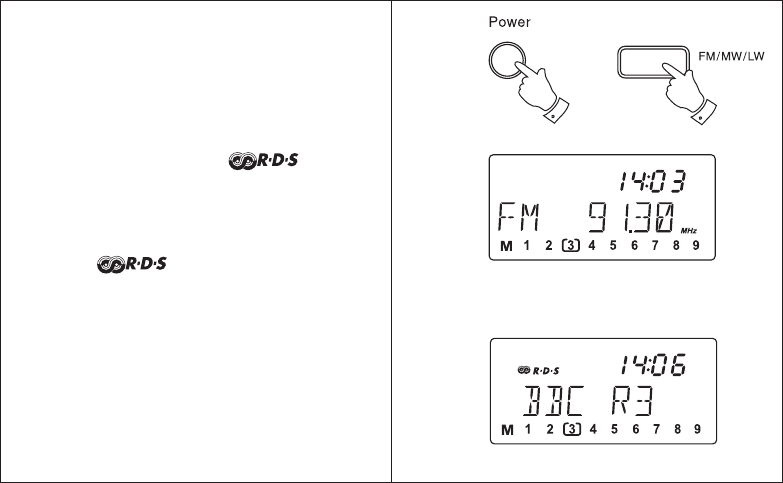 R·D·S

R·D·S

Power

FM/MW/LW

14:03
FM 91.30 MHz
M 1 2 3 4 5 6 7 8 9

R·D·S 14:06
BBC R3
M 1 2 3 4 5 6 7 8 9