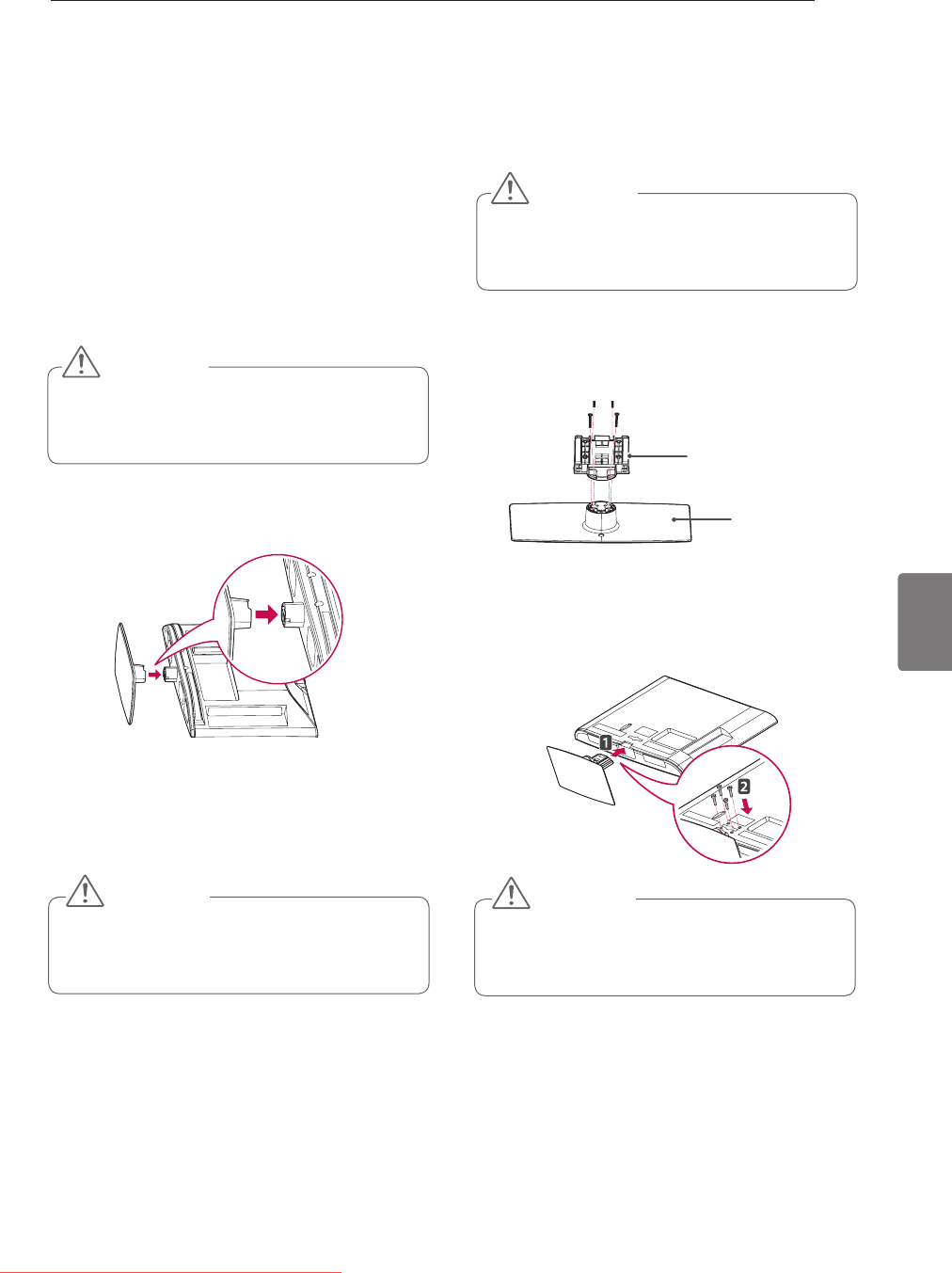 1

2