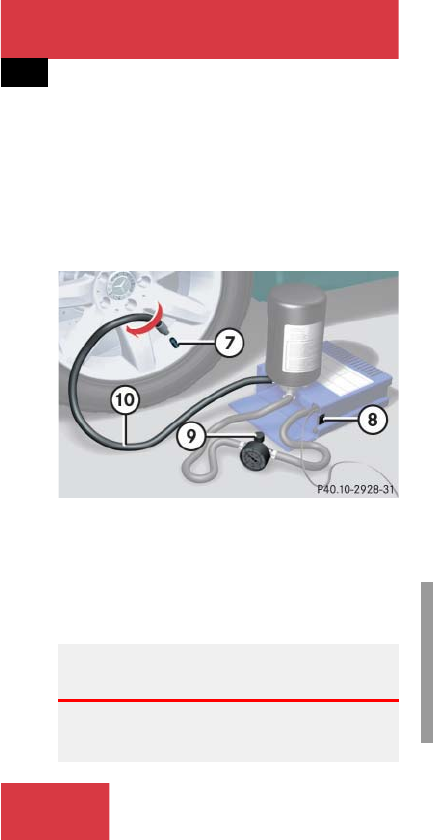 7

10

9

8

P40.10-2928-31