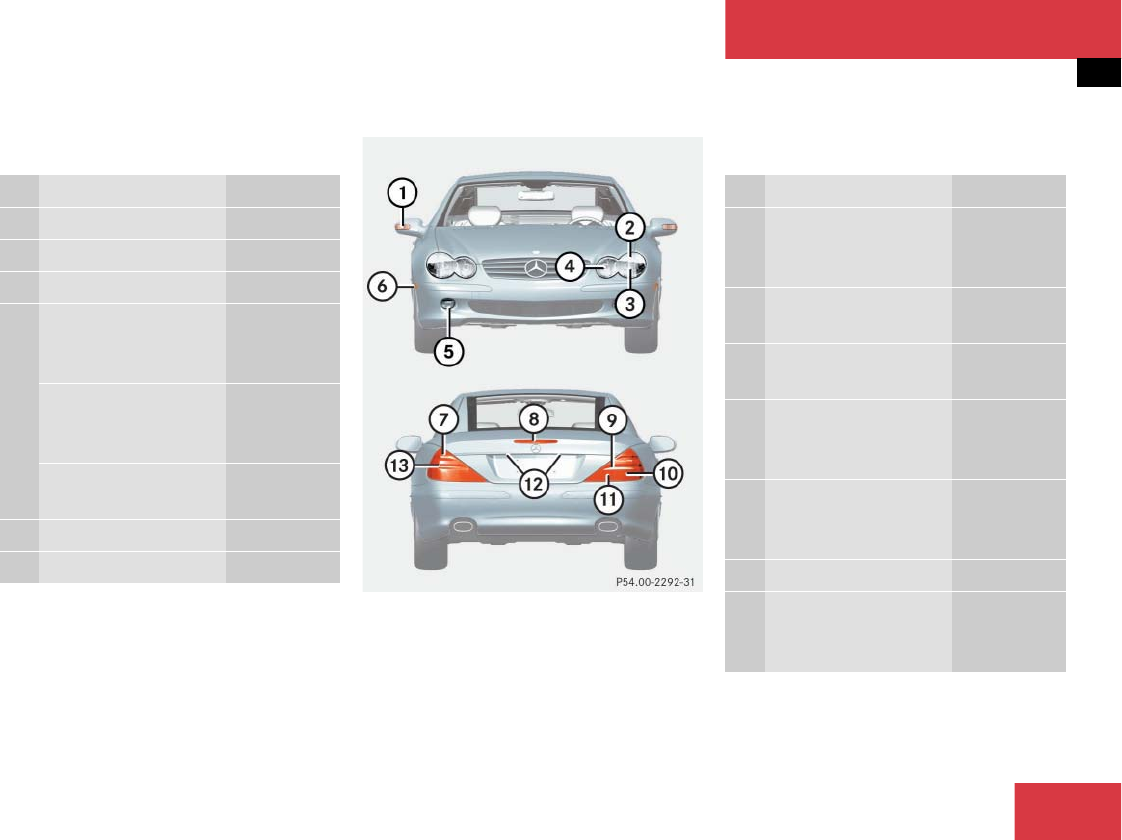 1
2
4
3
6
5
7
8
9
13
12
10
11
P54.00-2292-31