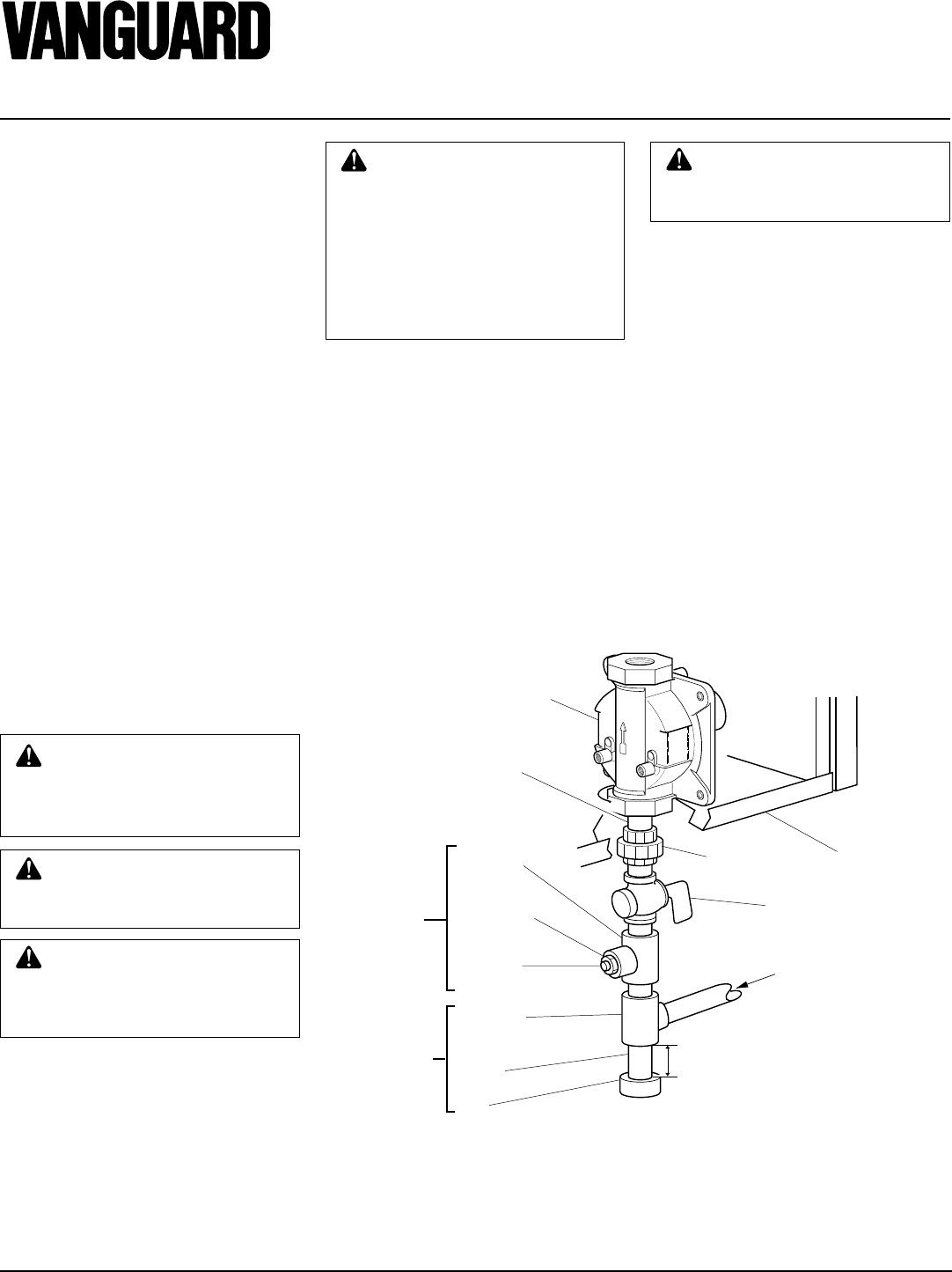 VANGUARD