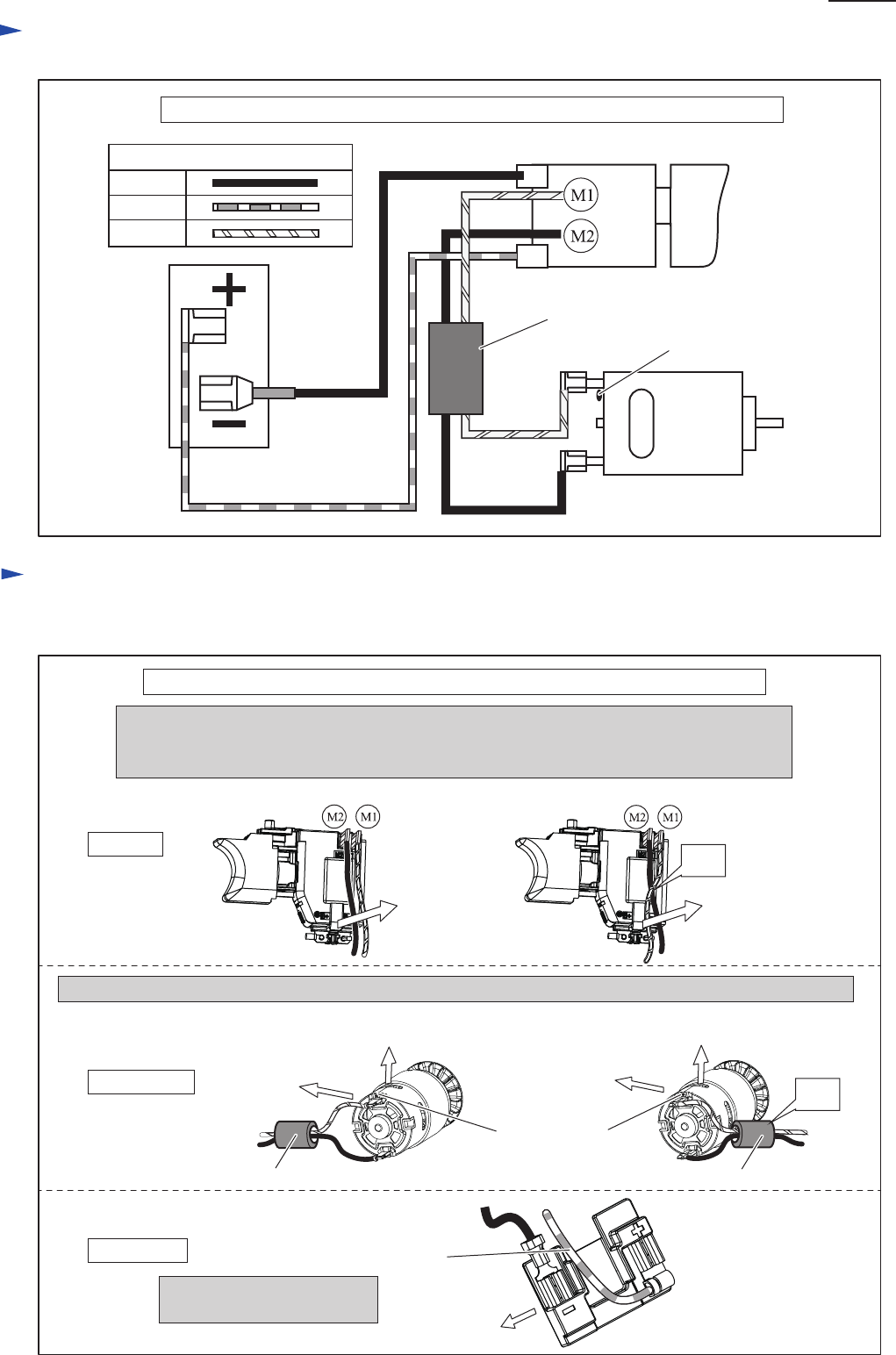 M1

M2

M2 M1

M2 M1