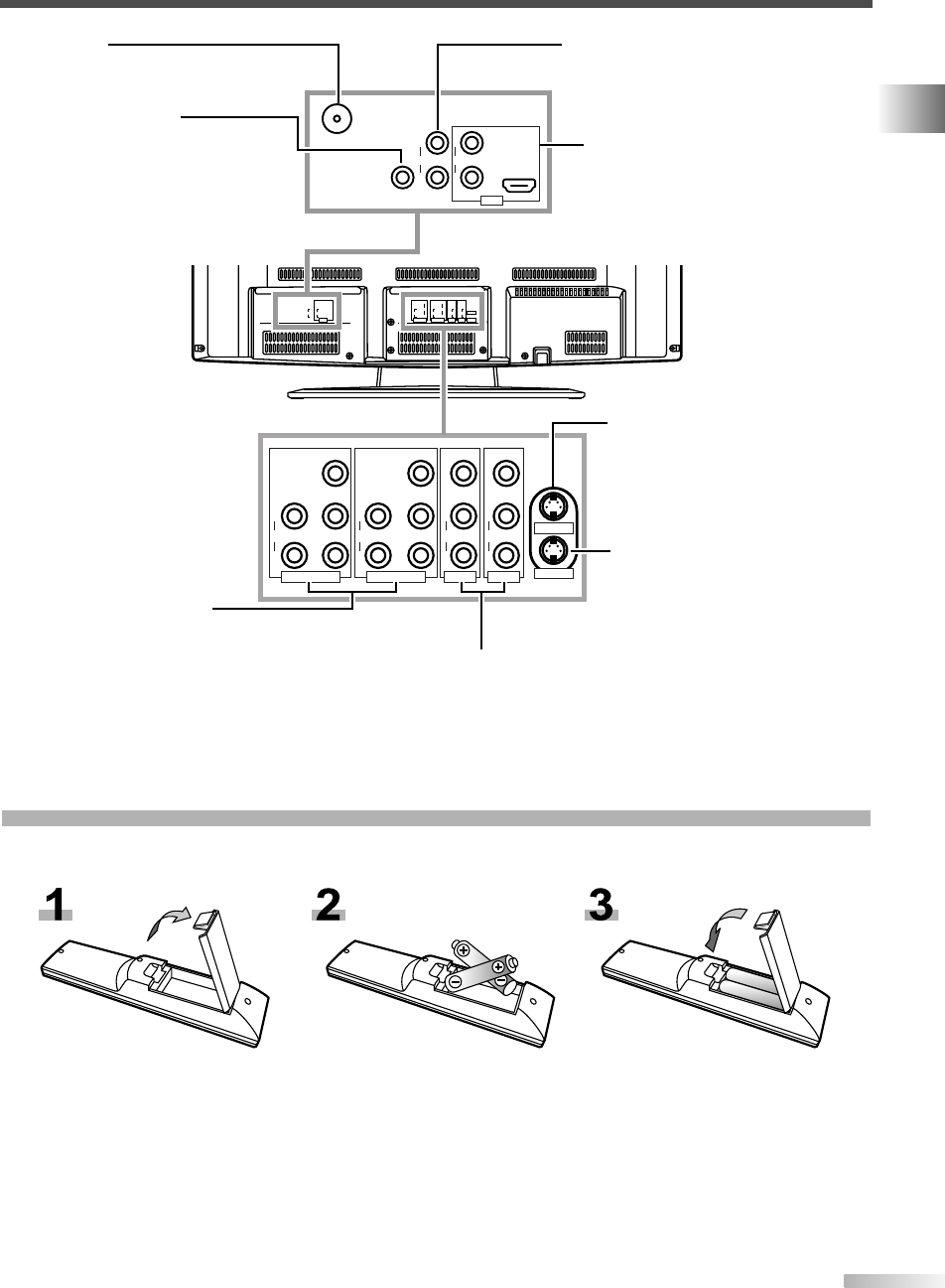 1

2

3