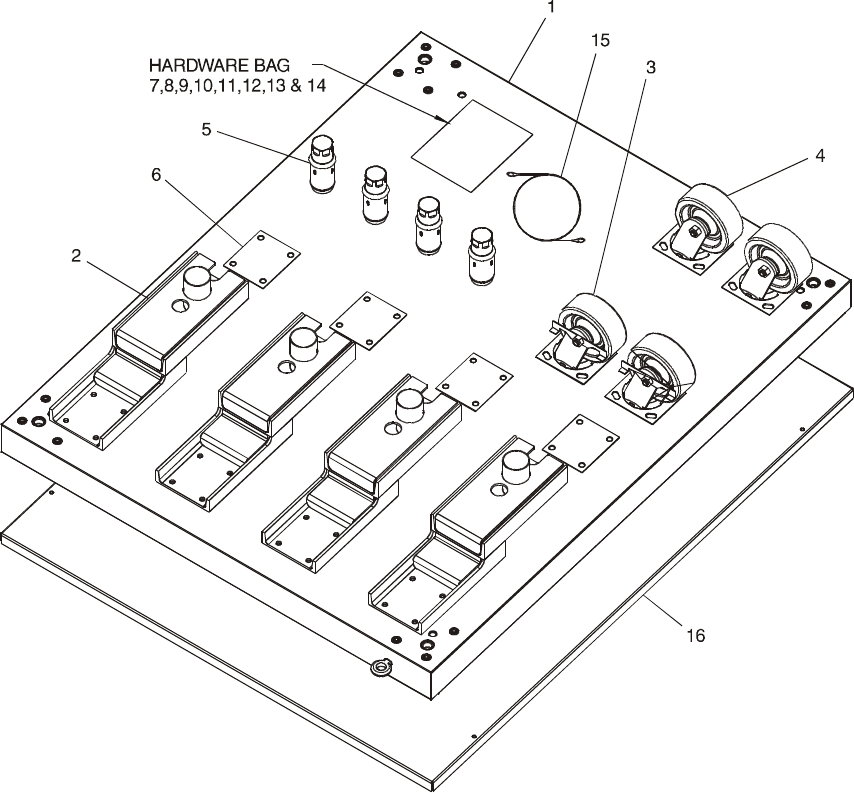 1
15
3
HARDWARE BAG
7,8,9,10,11,12,13 & 14
5
6
4
2
16