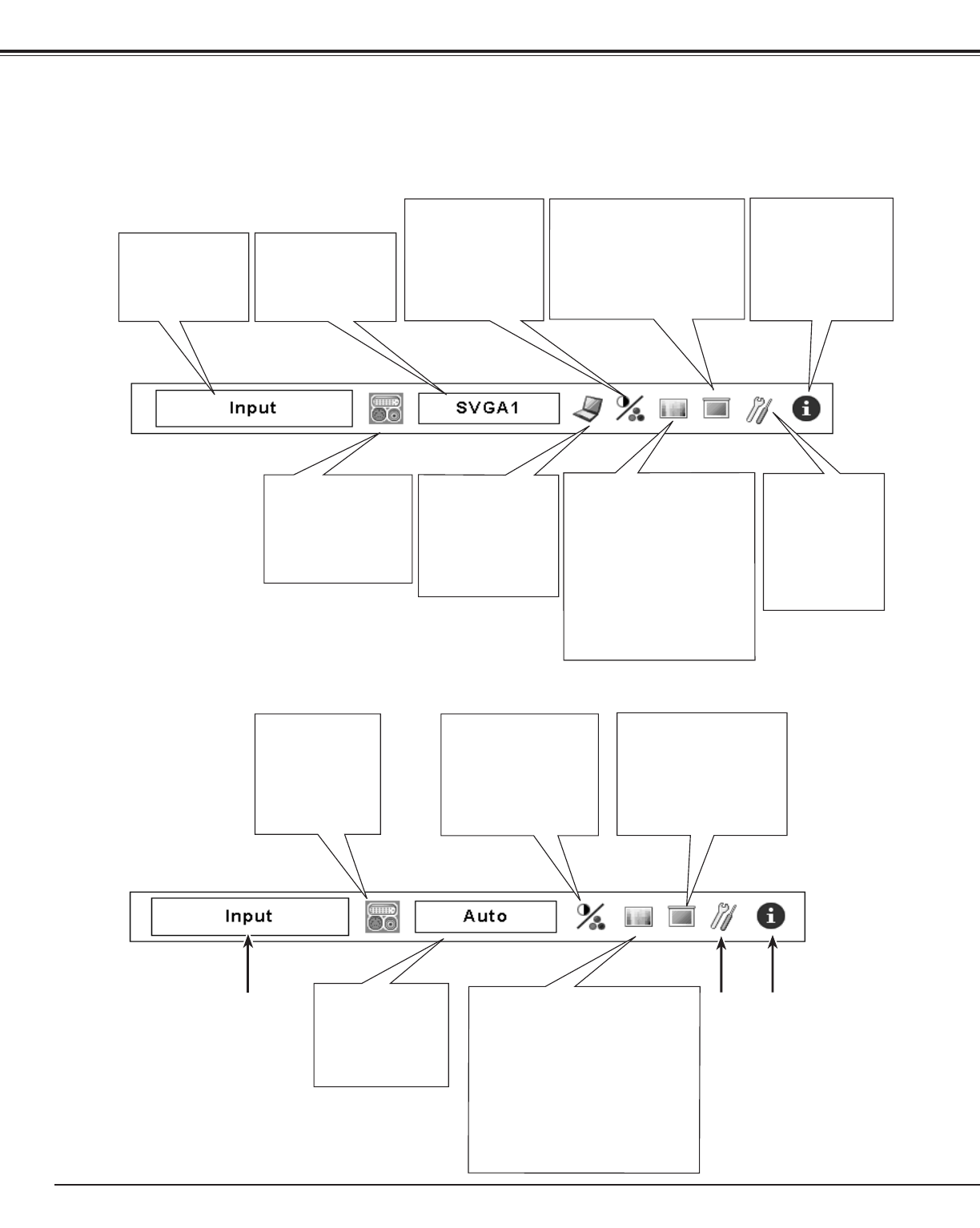 Input

SVGA1

Input

Auto