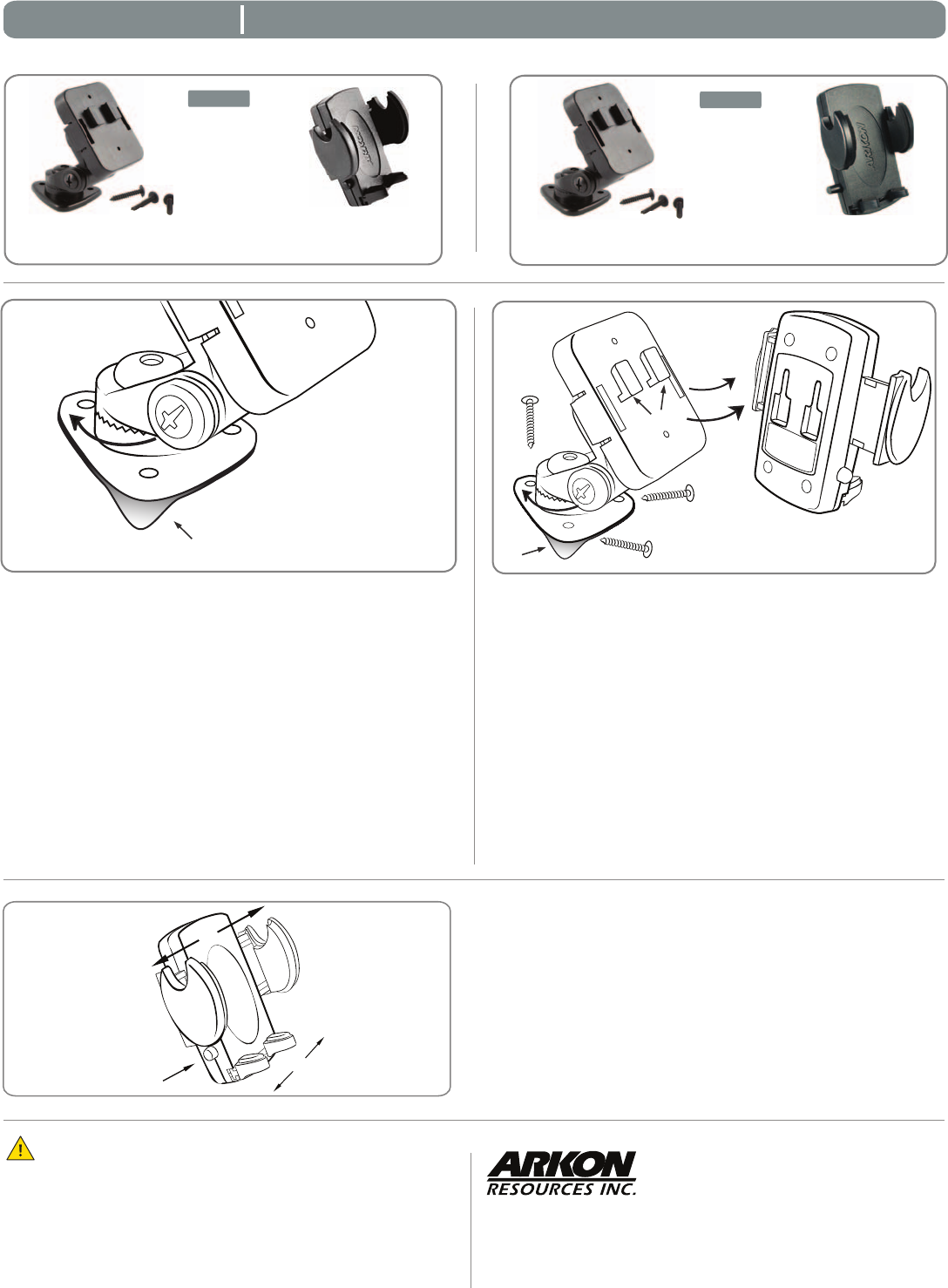 ARKON
ARKON
ARKON
RESOURCES INC.