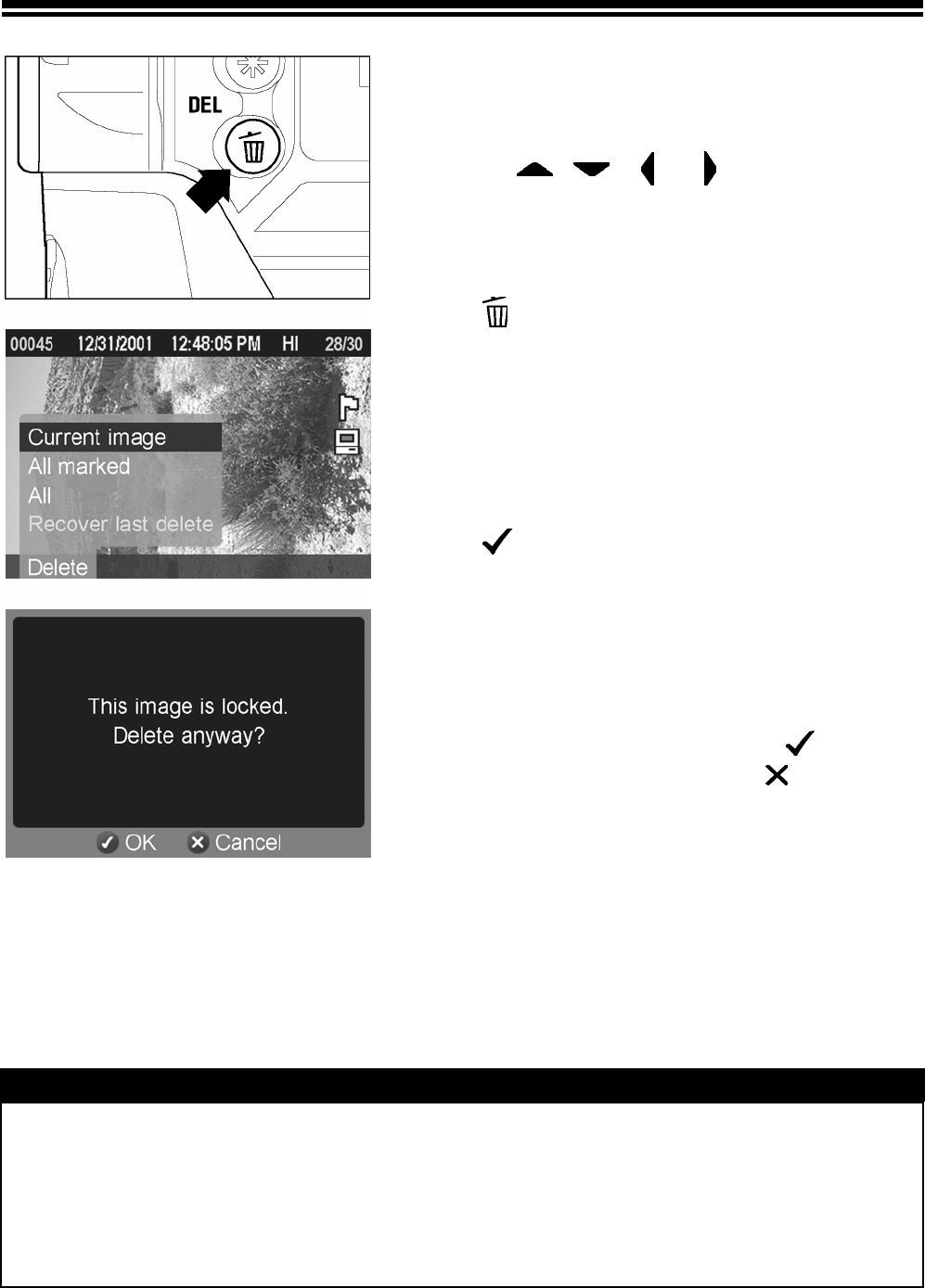 DEL

00045 12/31/2001 12:48:05 PM HI 28/30

Current image
All marked
All
Recover last delete
Delete

This image is locked.
Delete anyway?

OK Cancel