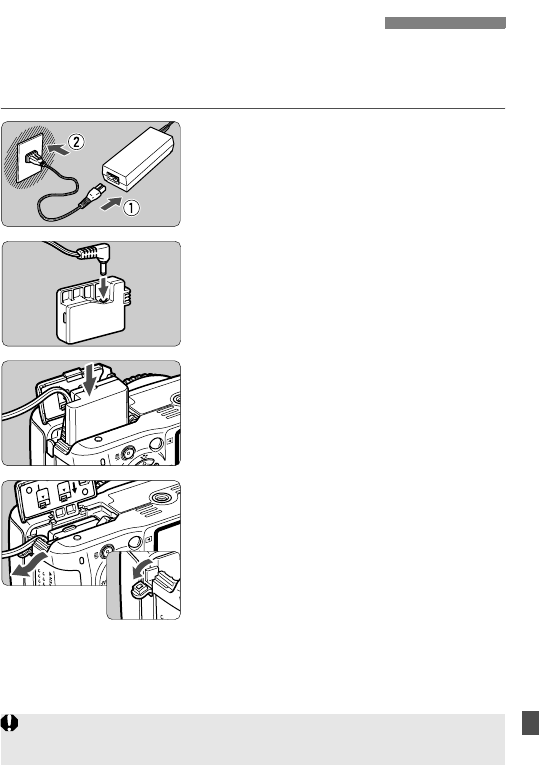 ②

①