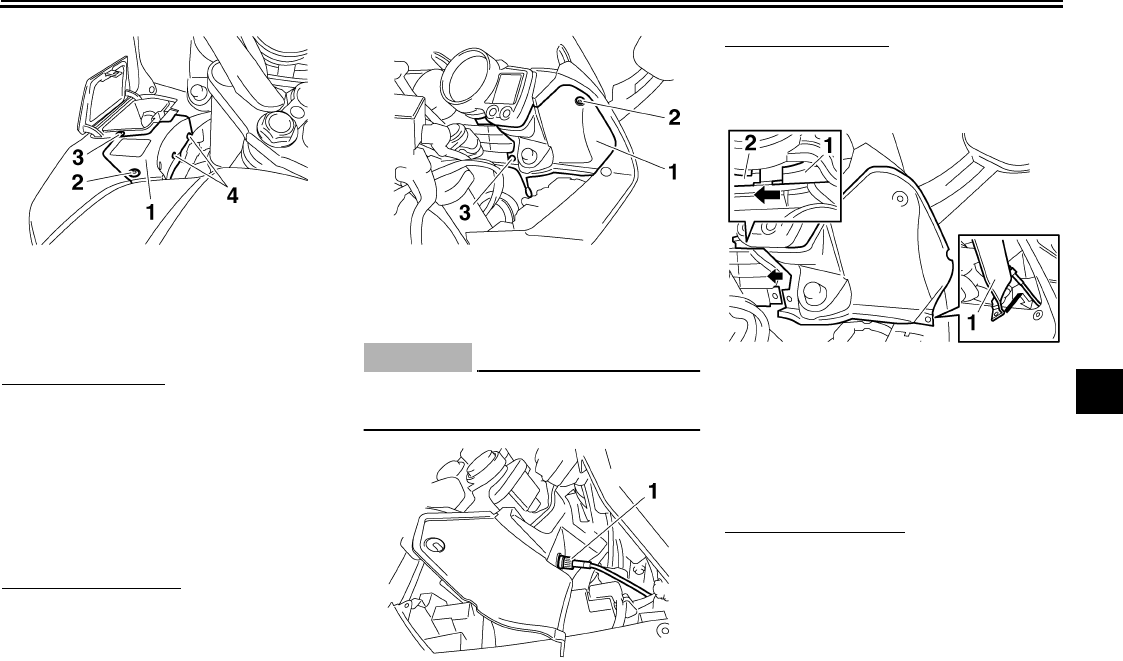 3
2
1
4

2
1
3

1

2
1
1