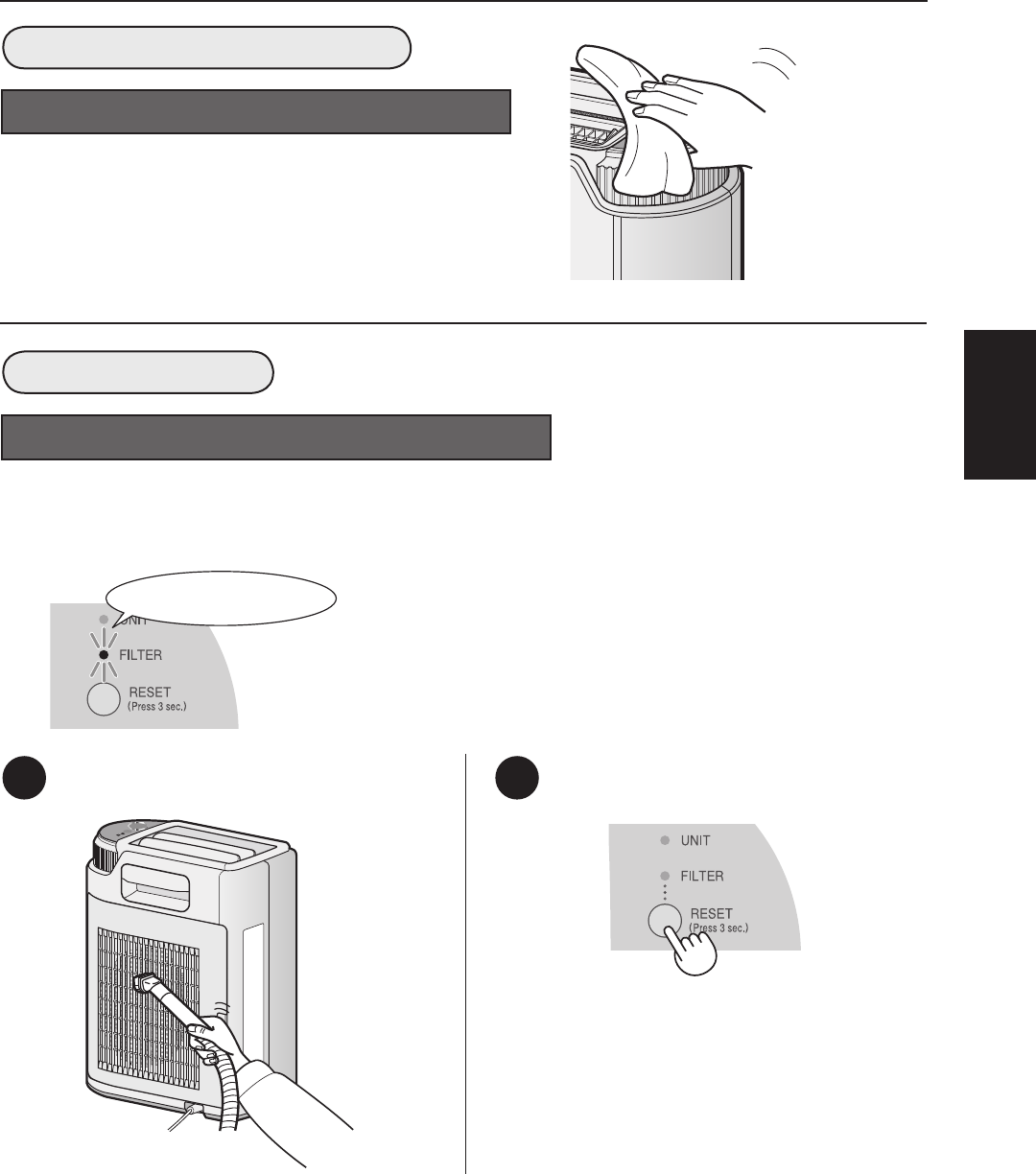 UNIT
FILTER
RESET
(Press 3 sec.)

UNIT
FILTER
RESET
(Press 3 sec.)