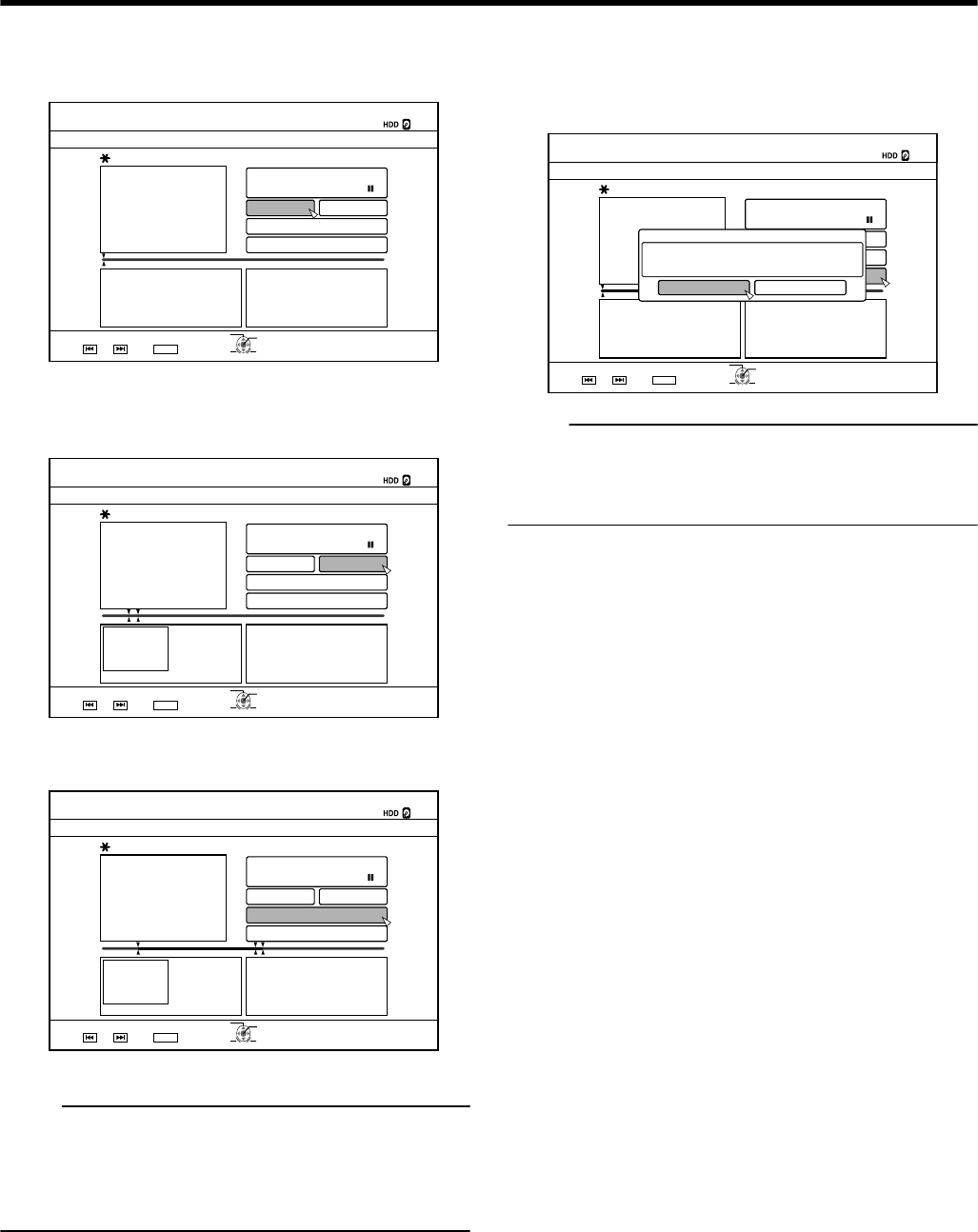 HDD

HDD

HDD

HDD