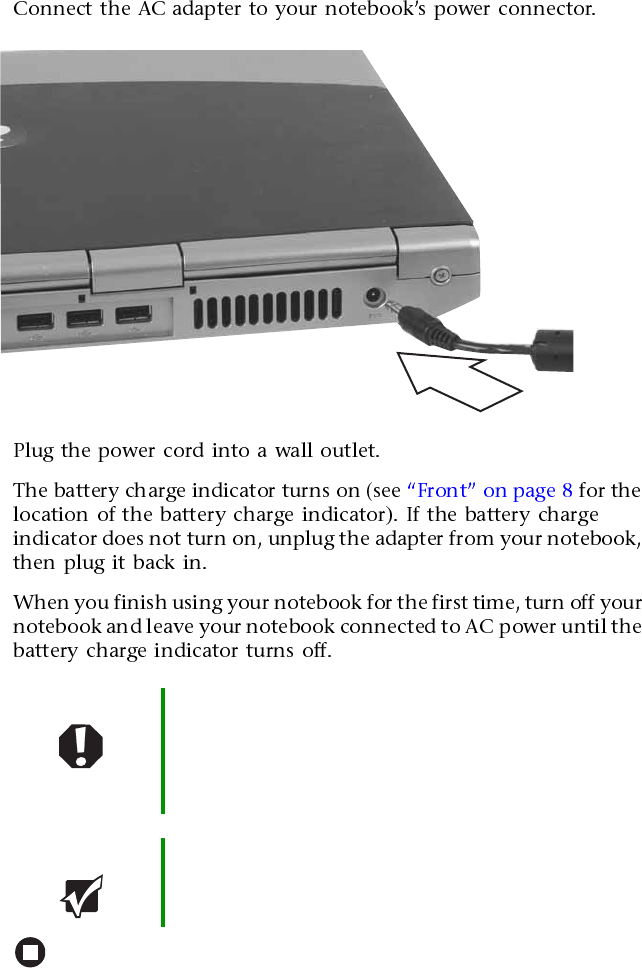 Connect the AC adapter to your notebook's power connector.

Plug the power cord into a wall outlet.

The battery charge indicator turns on (see "Front" on page 8 for the location of the battery charge indicator). If the battery charge indicator does not turn on, unplug the adapter from your notebook, then plug it back in.

When you finish using your notebook for the first time, turn off your notebook and leave your notebook connected to AC power until the battery charge indicator turns off.