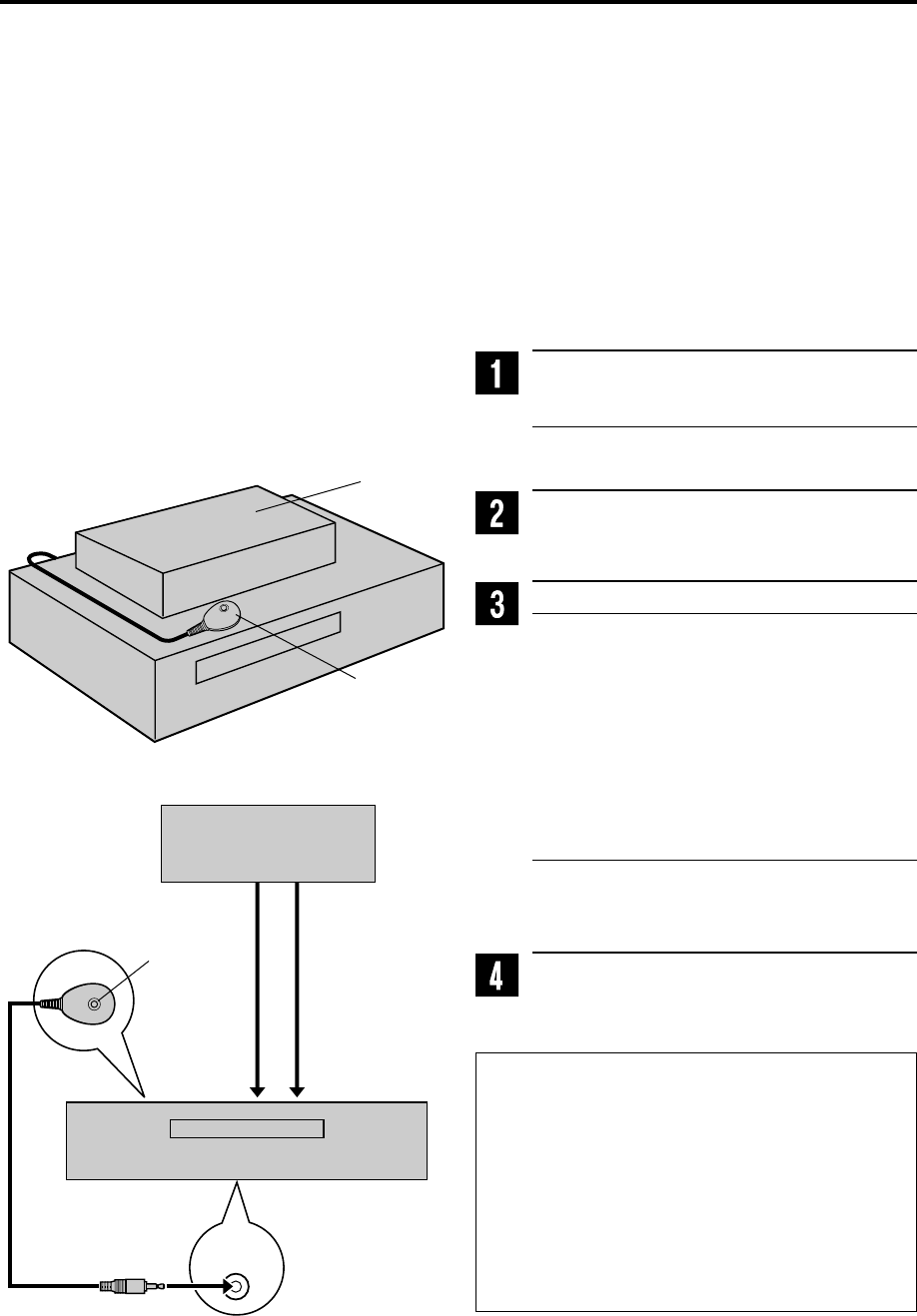 1

2

3

4