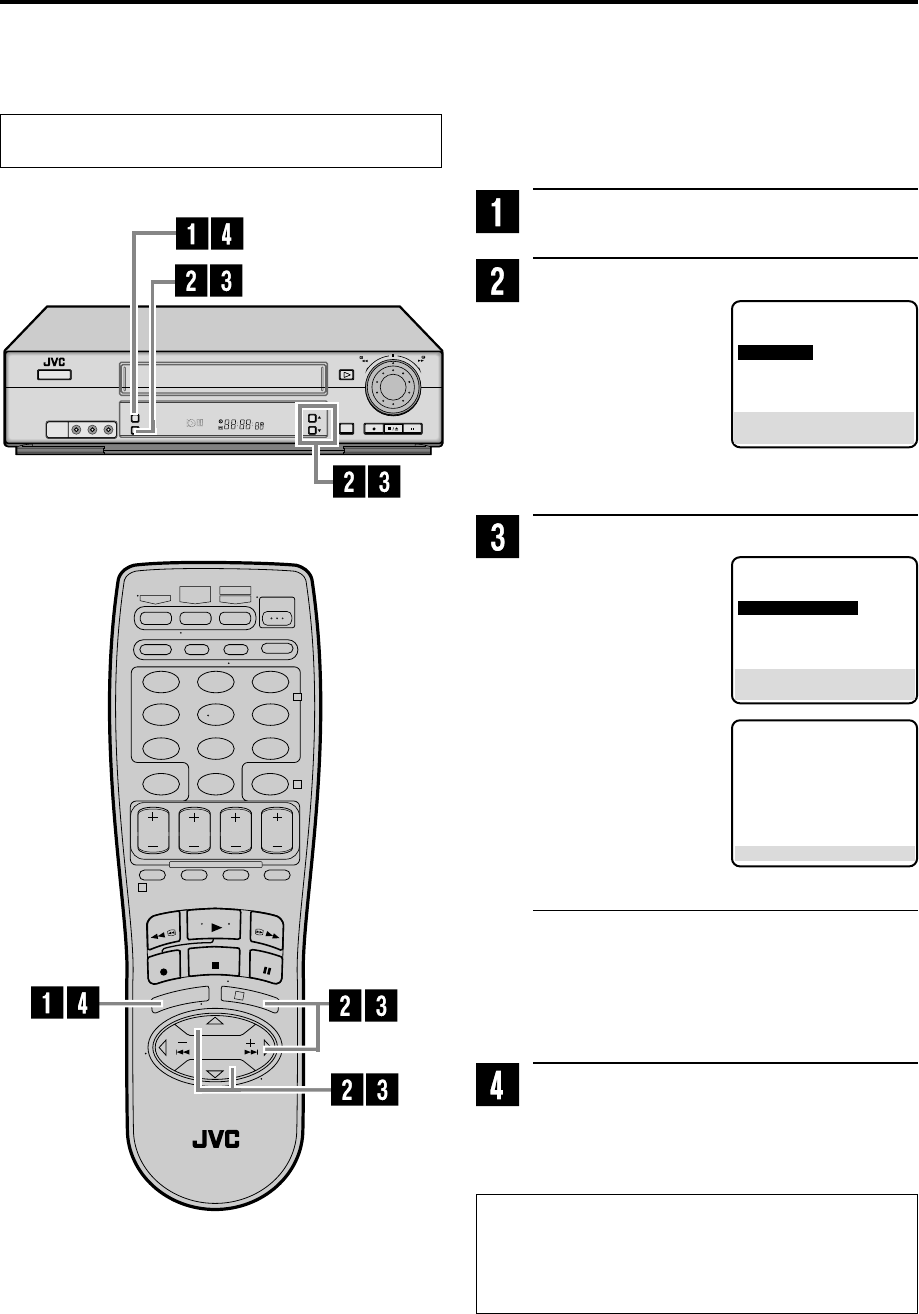 1 4

2 3

JVC

2 3

1 4

2 3

2 3

JVC

1

2

3

4