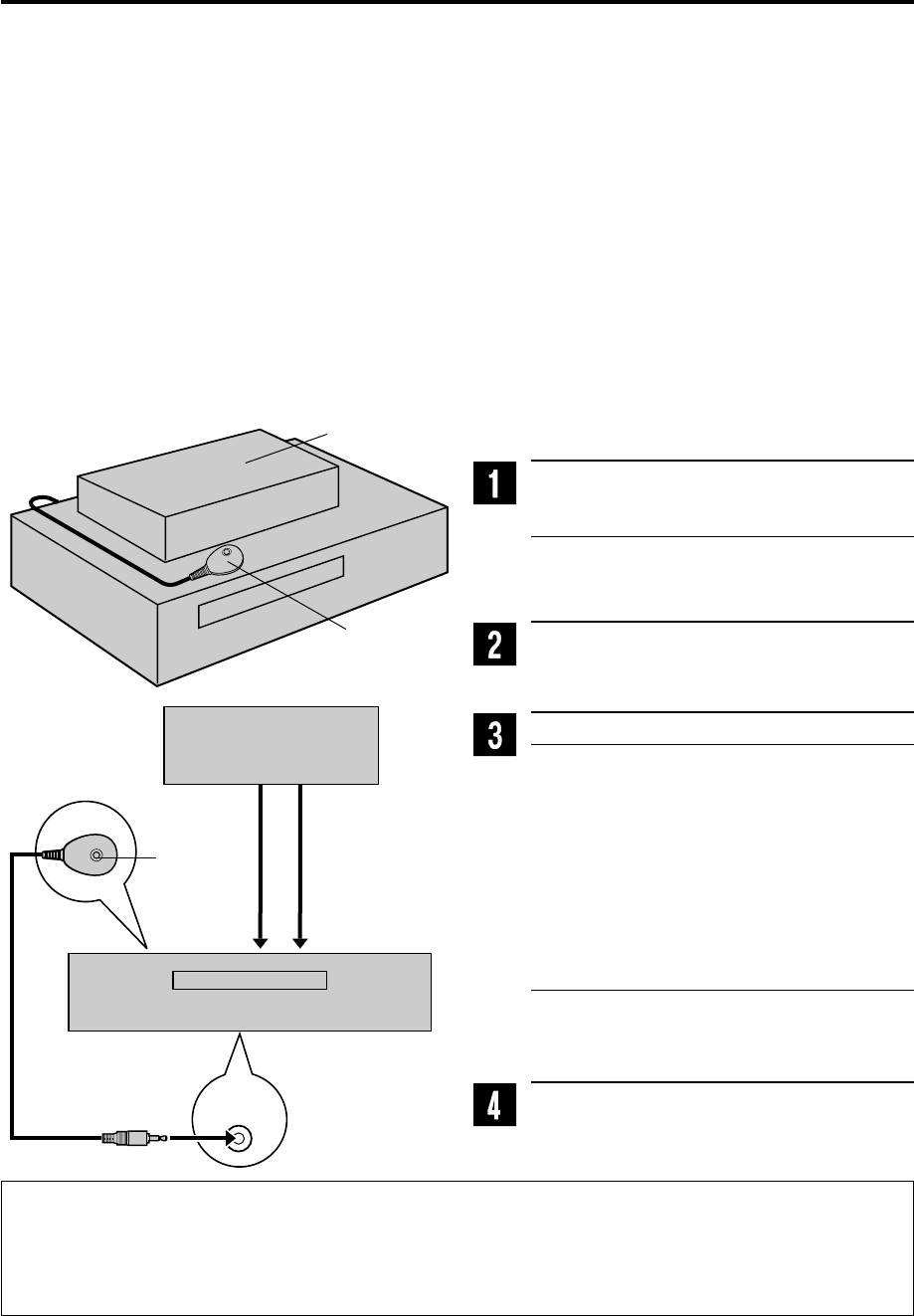 1

2

3

4