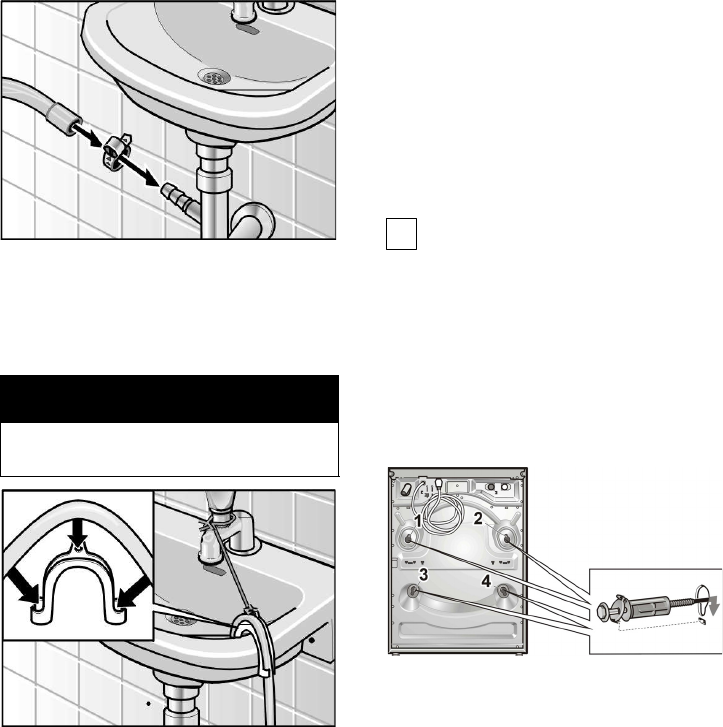 1

2

3

4