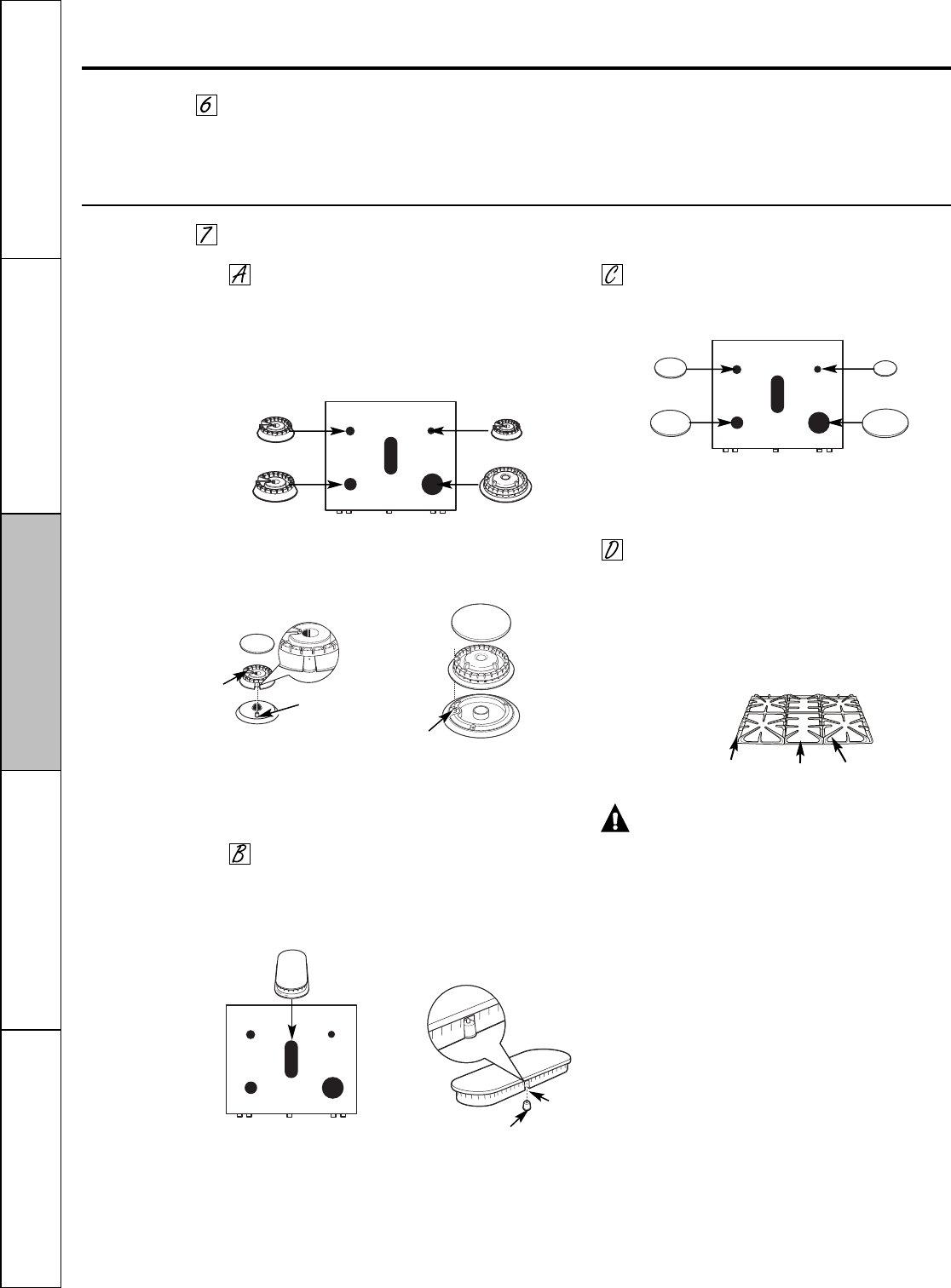 6

7

A

C

D

B