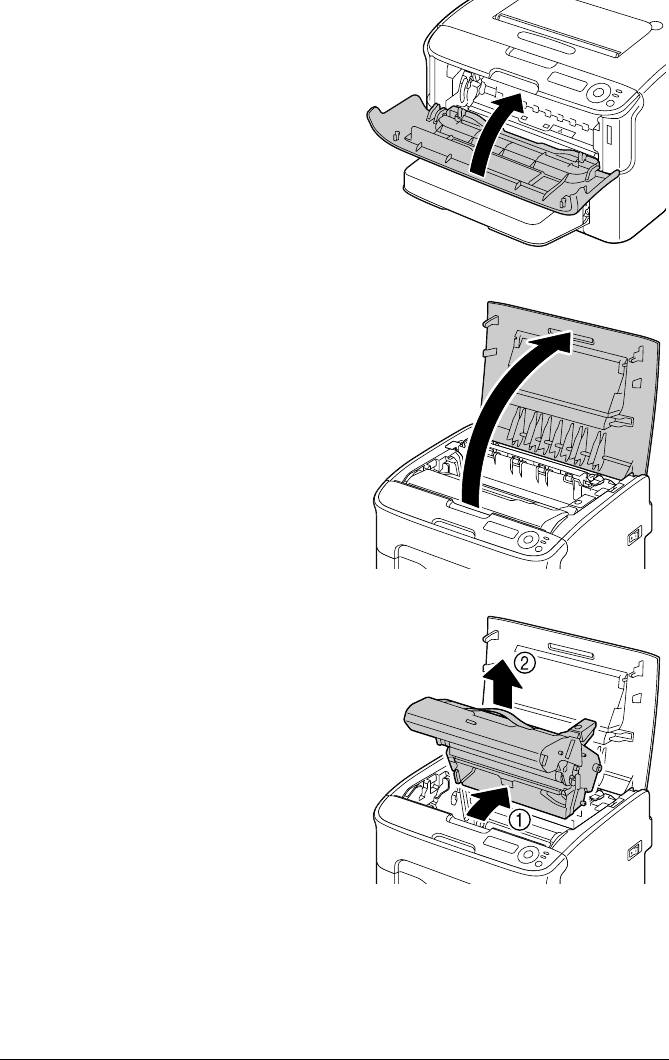 ②

①