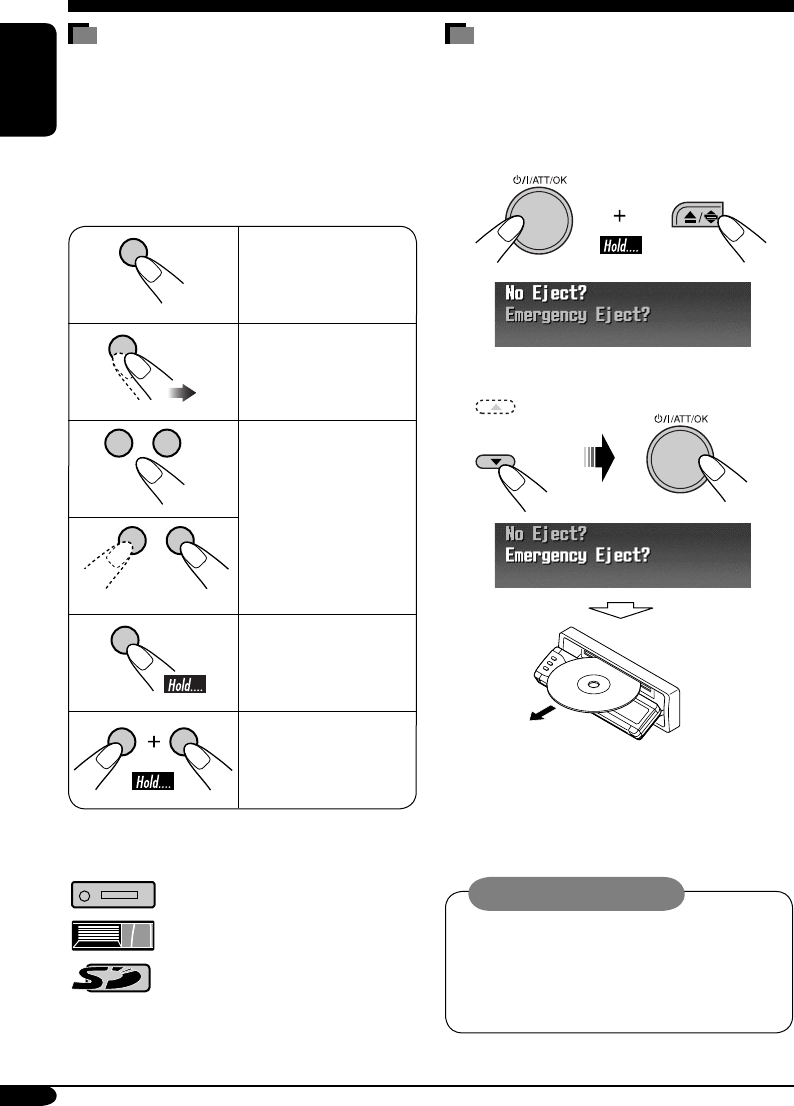 ⏻/I/ATT/OK

+

Hold....

No Eject?
Emergency Eject?

⏻/I/ATT/OK

No Eject?
Emergency Eject?

Hold....

+

Hold....