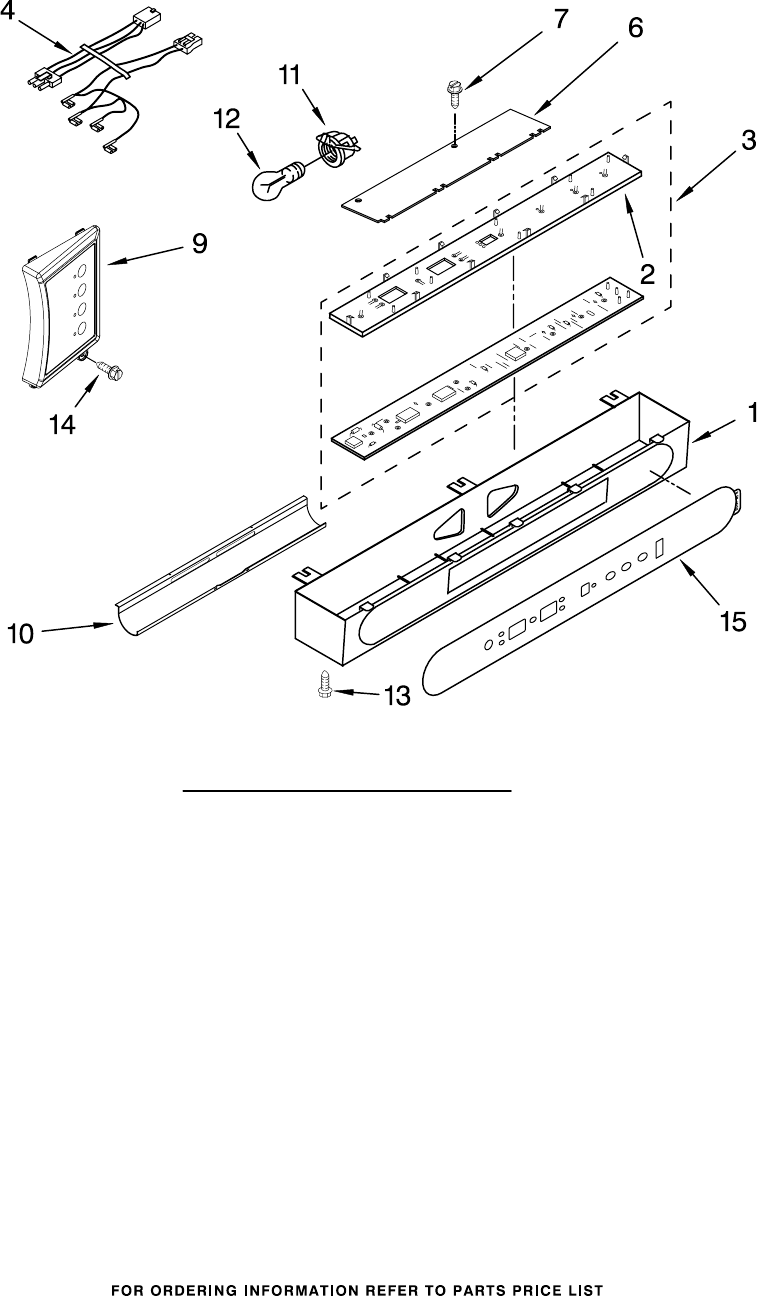 4
7
6
11
12
3
9
2
14
1
10
15
13

FOR ORDERING INFORMATION REFER TO PARTS PRICE LIST