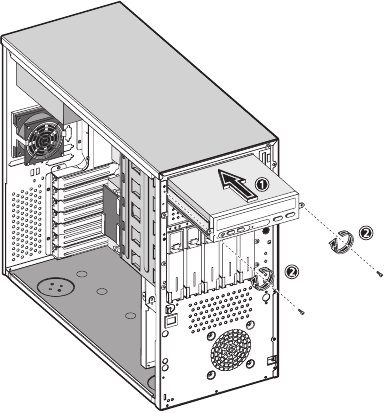 1

2

2