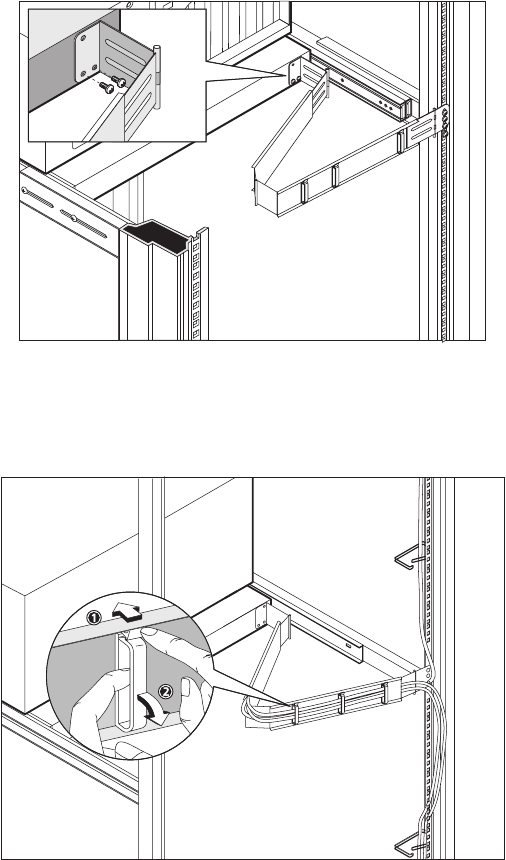 1
2