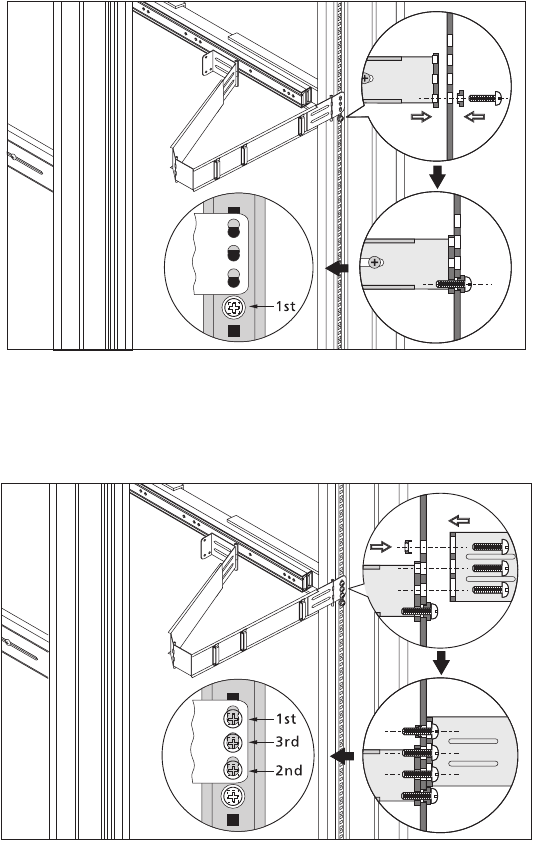 1st

1st
3rd
2nd